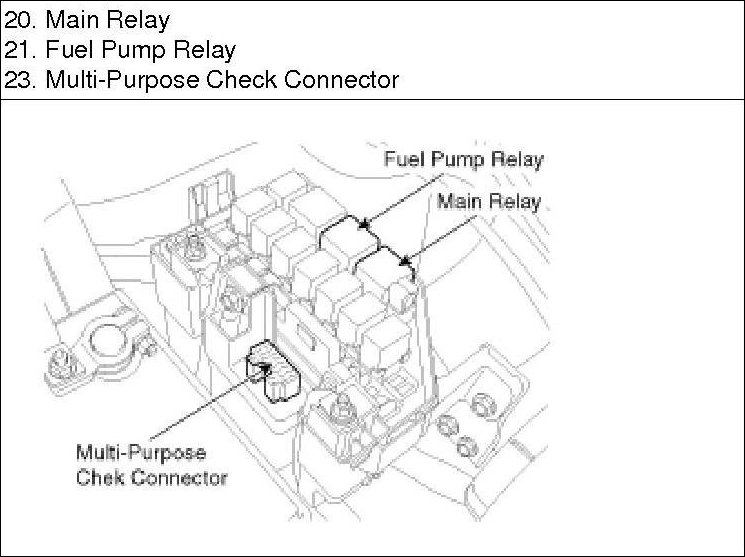 20. Main Relay
21. Fuel Pump Relay
23. Multi-Purpose Check Connector

Fuel Pump Relay
Main Relay
Multi-Purpose
Chek Connector