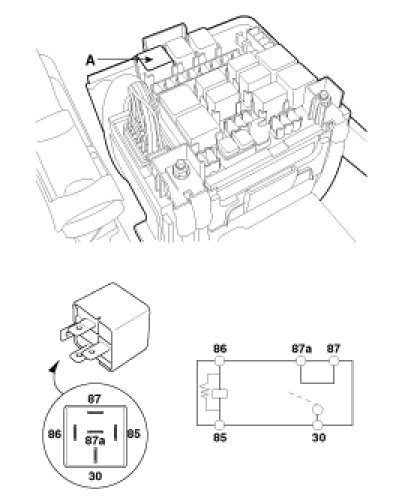 A

87
86
87a
85
30

86
87a
87
85
30