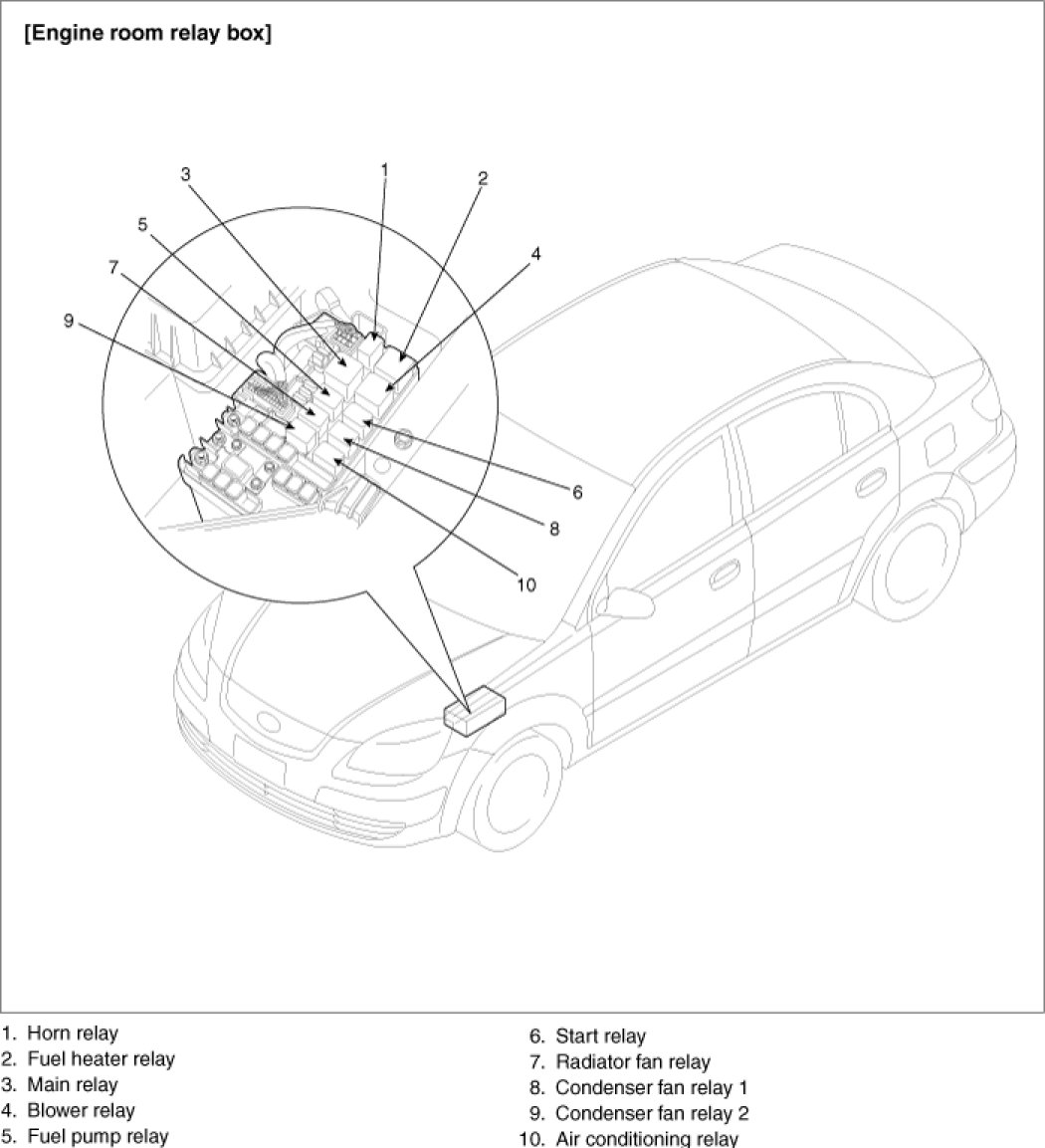 [Engine room relay box]

3
1
2
5
4
7
9
6
8
10

1. Horn relay
2. Fuel heater relay
3. Main relay
4. Blower relay
5. Fuel pump relay

6. Start relay
7. Radiator fan relay
8. Condenser fan relay 1
9. Condenser fan relay 2
10. Air conditioning relay