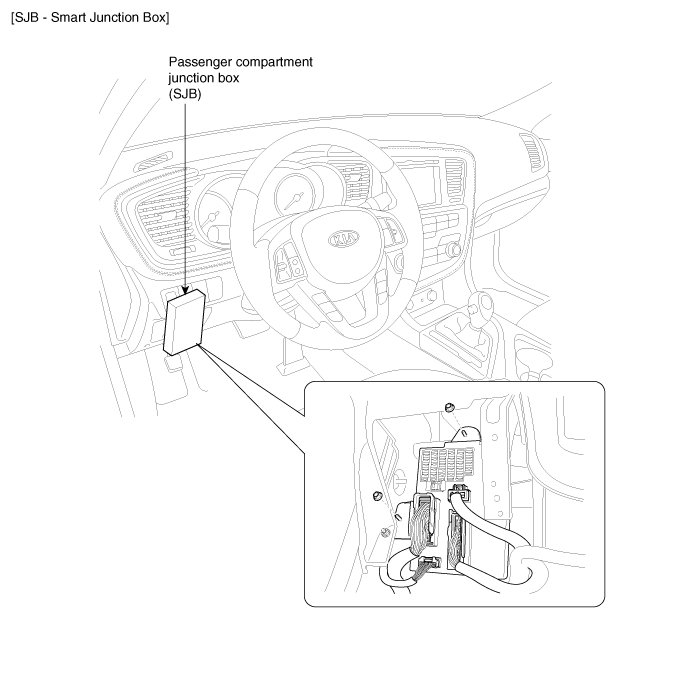 [SJB - Smart Junction Box]

Passenger compartment junction box (SJB)

KIA