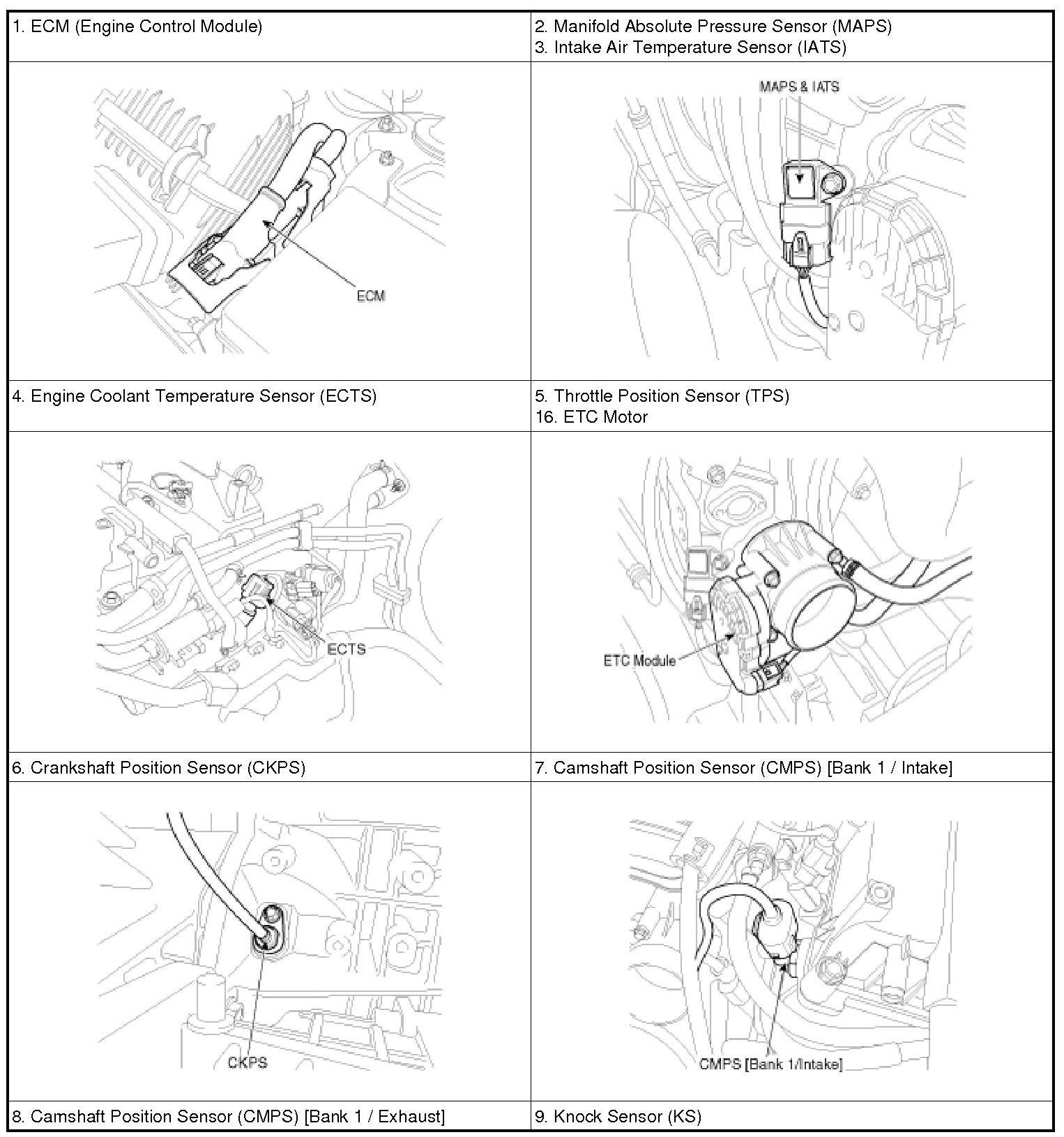 | 1. ECM (Engine Control Module) | 2. Manifold Absolute Pressure Sensor (MAPS) 3. Intake Air Temperature Sensor (IATS) |
|---|---|
| ECM | MAPS & IATS |
| 4. Engine Coolant Temperature Sensor (ECTS) | 5. Throttle Position Sensor (TPS) 16. ETC Motor |
| ECTS | ETC Module |
| 6. Crankshaft Position Sensor (CKPS) | 7. Camshaft Position Sensor (CMPS) [Bank 1 / Intake] |
| CKPS | CMPS [Bank 1/Intake] |
| 8. Camshaft Position Sensor (CMPS) [Bank 1 / Exhaust] | 9. Knock Sensor (KS) |