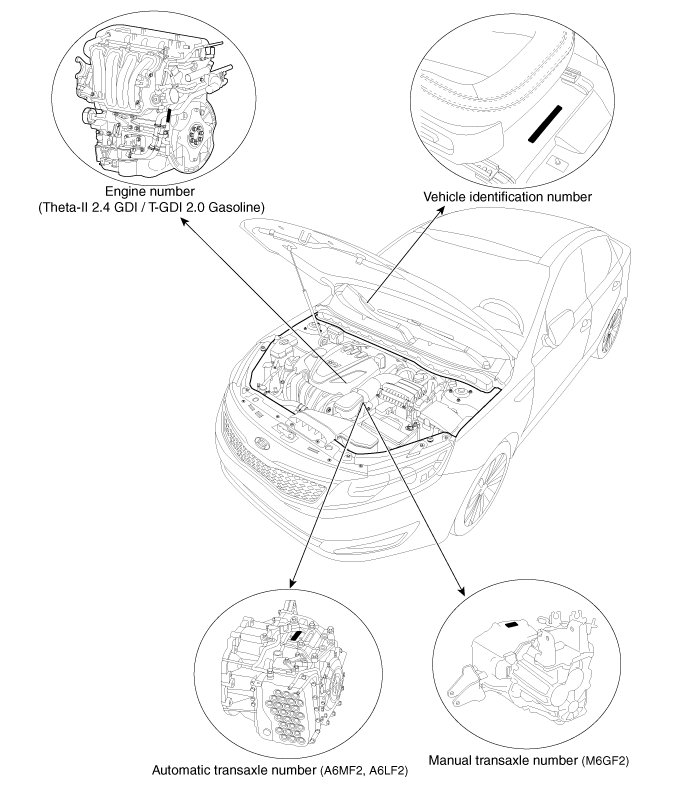 Engine number
(Theta-II 2.4 GDI / T-GDI 2.0 Gasoline)

Vehicle identification number

Automatic transaxle number (A6MF2, A6LF2)

Manual transaxle number (M6GF2)