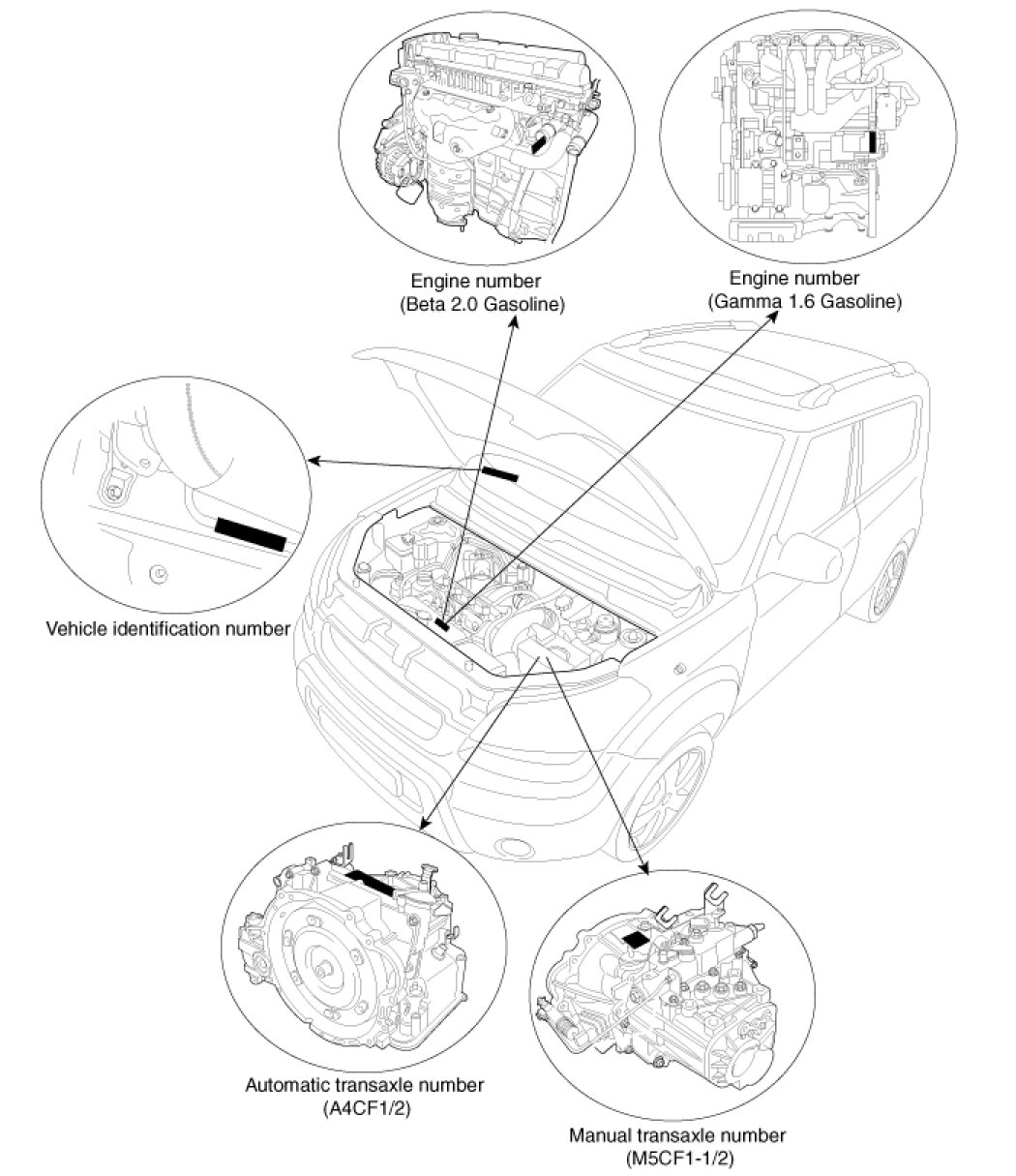 Engine number
(Beta 2.0 Gasoline)

Engine number
(Gamma 1.6 Gasoline)

Vehicle identification number

Automatic transaxle number
(A4CF1/2)

Manual transaxle number
(M5CF1-1/2)