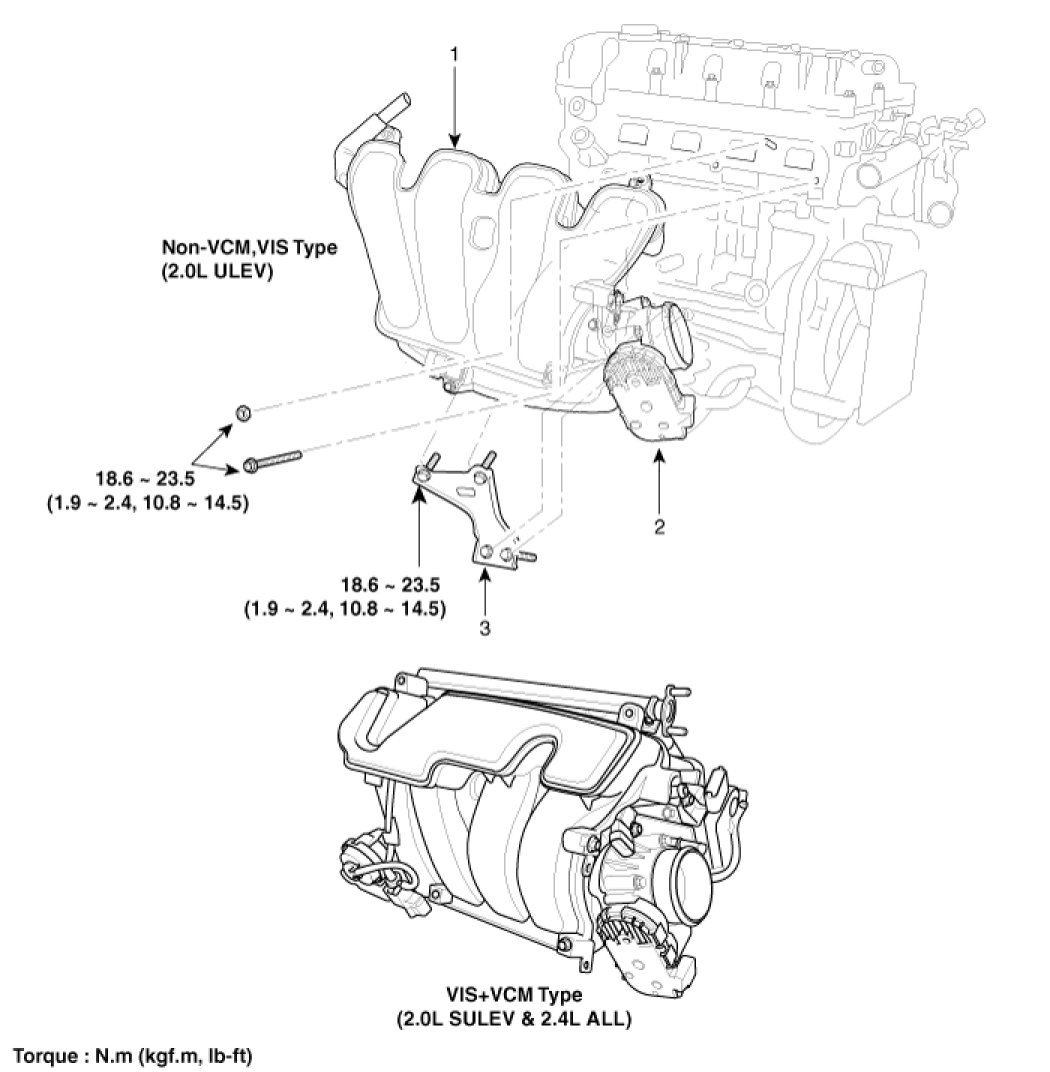 1

Non-VCM,VIS Type
(2.0L ULEV)

18.6 ~ 23.5
(1.9 ~ 2.4, 10.8 ~ 14.5)

2

18.6 ~ 23.5
(1.9 ~ 2.4, 10.8 ~ 14.5)

3

VIS+VCM Type
(2.0L SULEV & 2.4L ALL)

Torque : N.m (kgf.m, lb-ft)