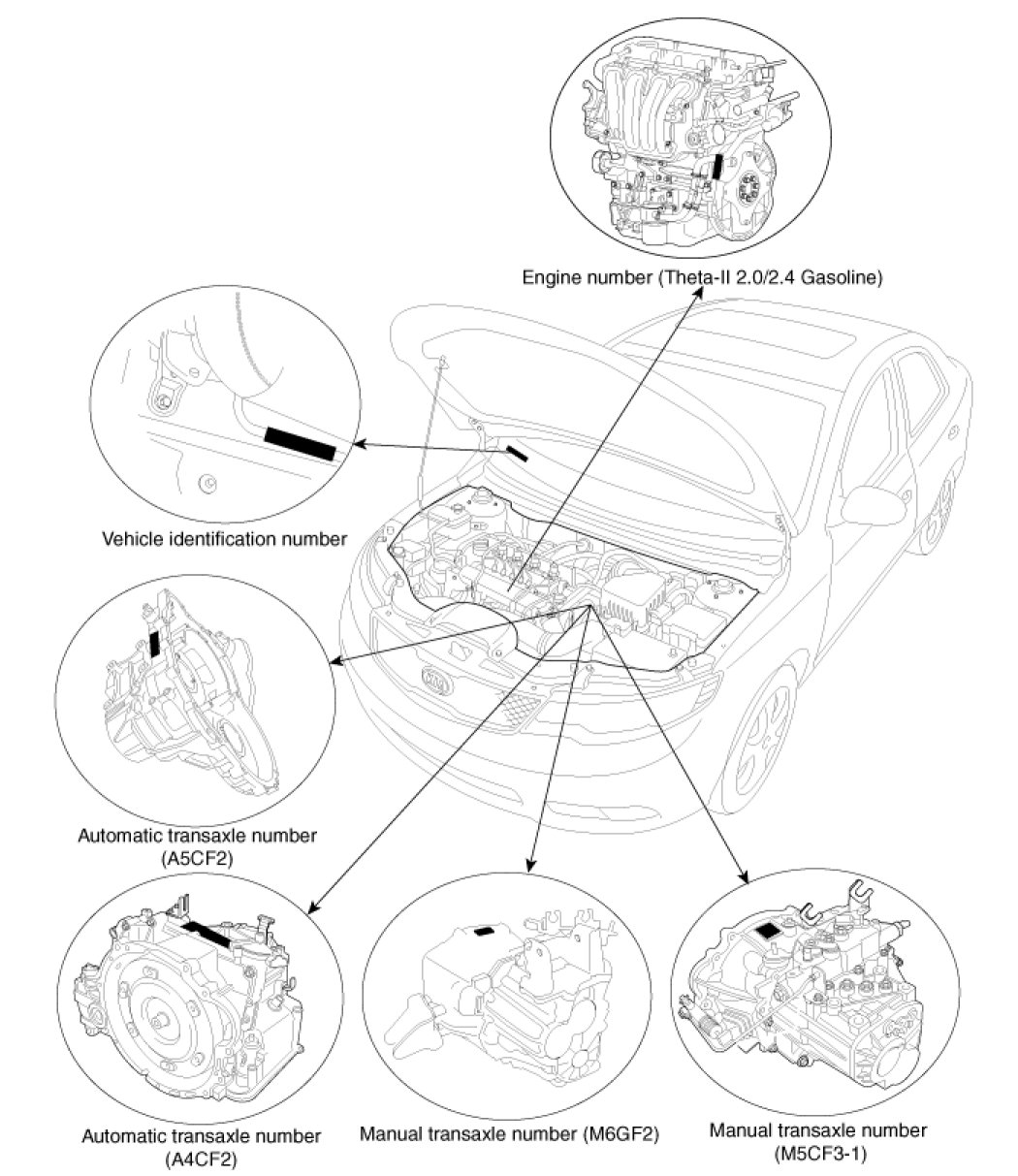 Engine number (Theta-II 2.0/2.4 Gasoline)

Vehicle identification number

Automatic transaxle number
(A5CF2)

Automatic transaxle number
(A4CF2)

Manual transaxle number (M6GF2)

Manual transaxle number
(M5CF3-1)