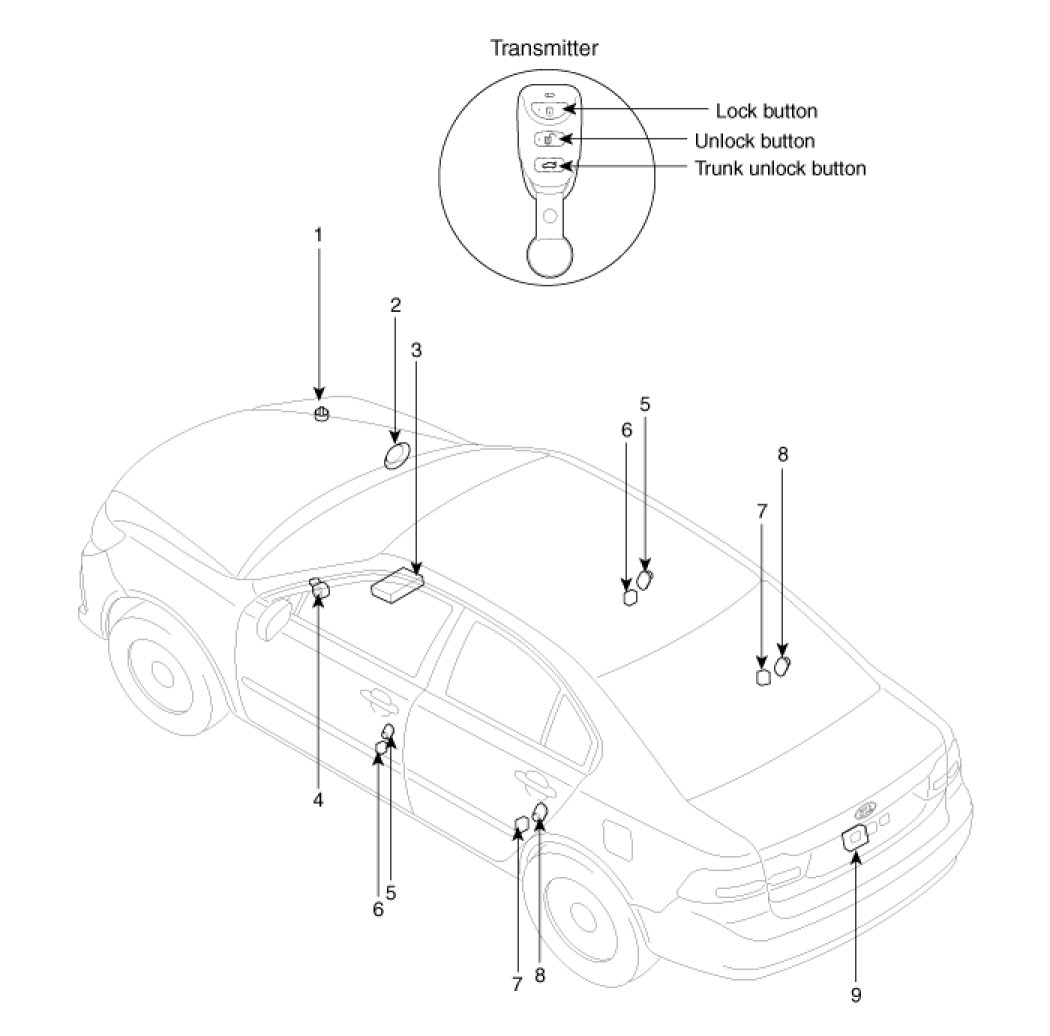 Transmitter

Lock button
Unlock button
Trunk unlock button

1
2
3
6
5
8
7
4
6
5
7
8
9