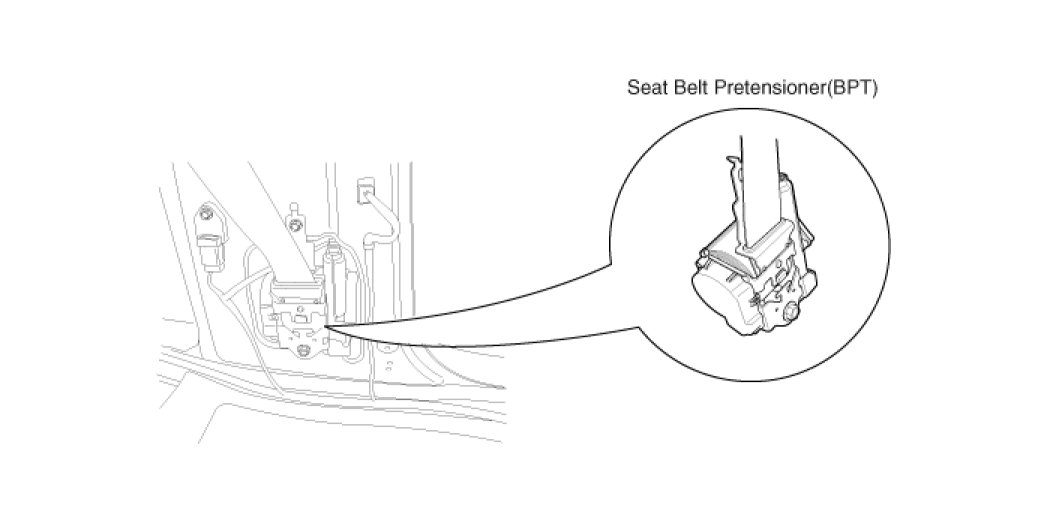 Seat Belt Pretensioner(BPT)