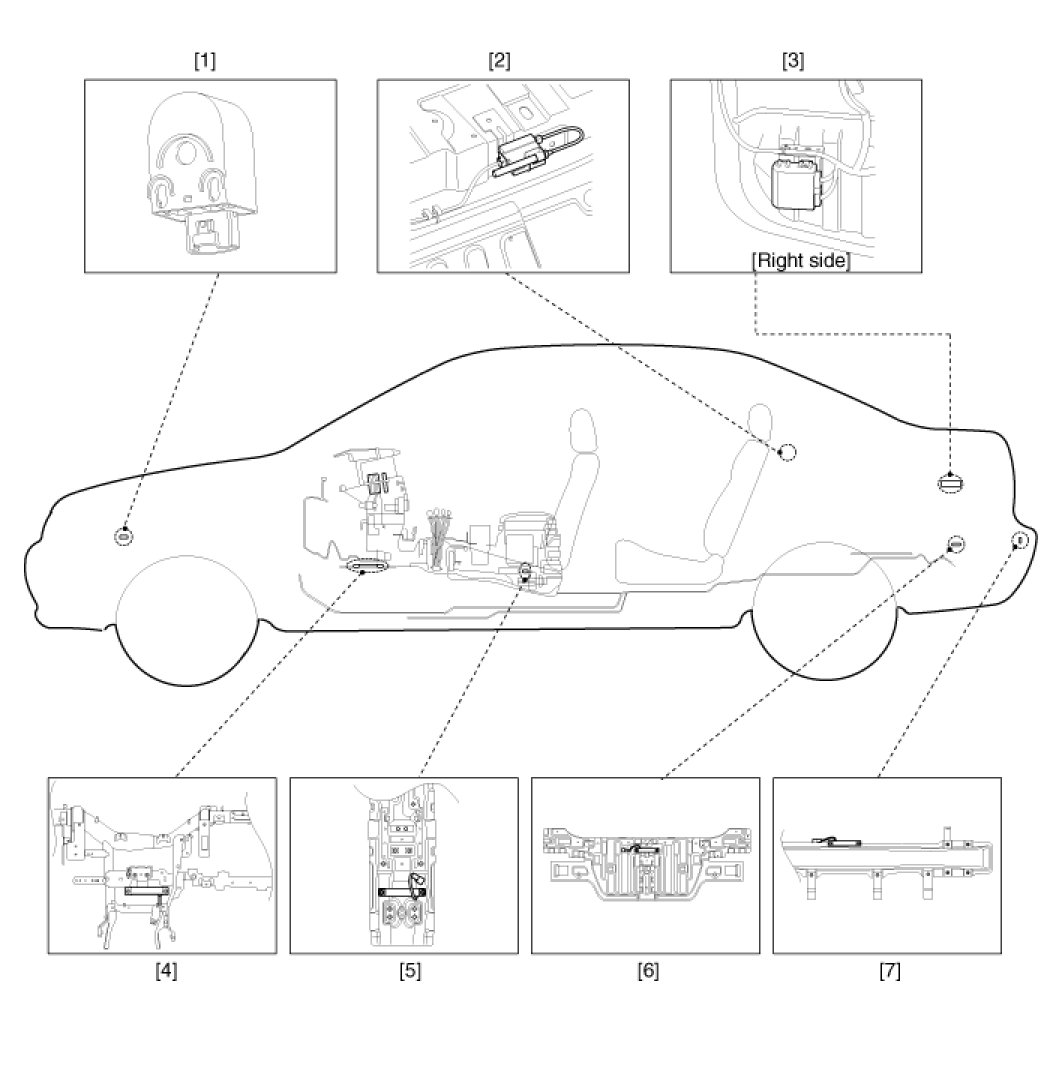 [1]

[2]

[3]

[Right side]

[4]

[5]

[6]

[7]