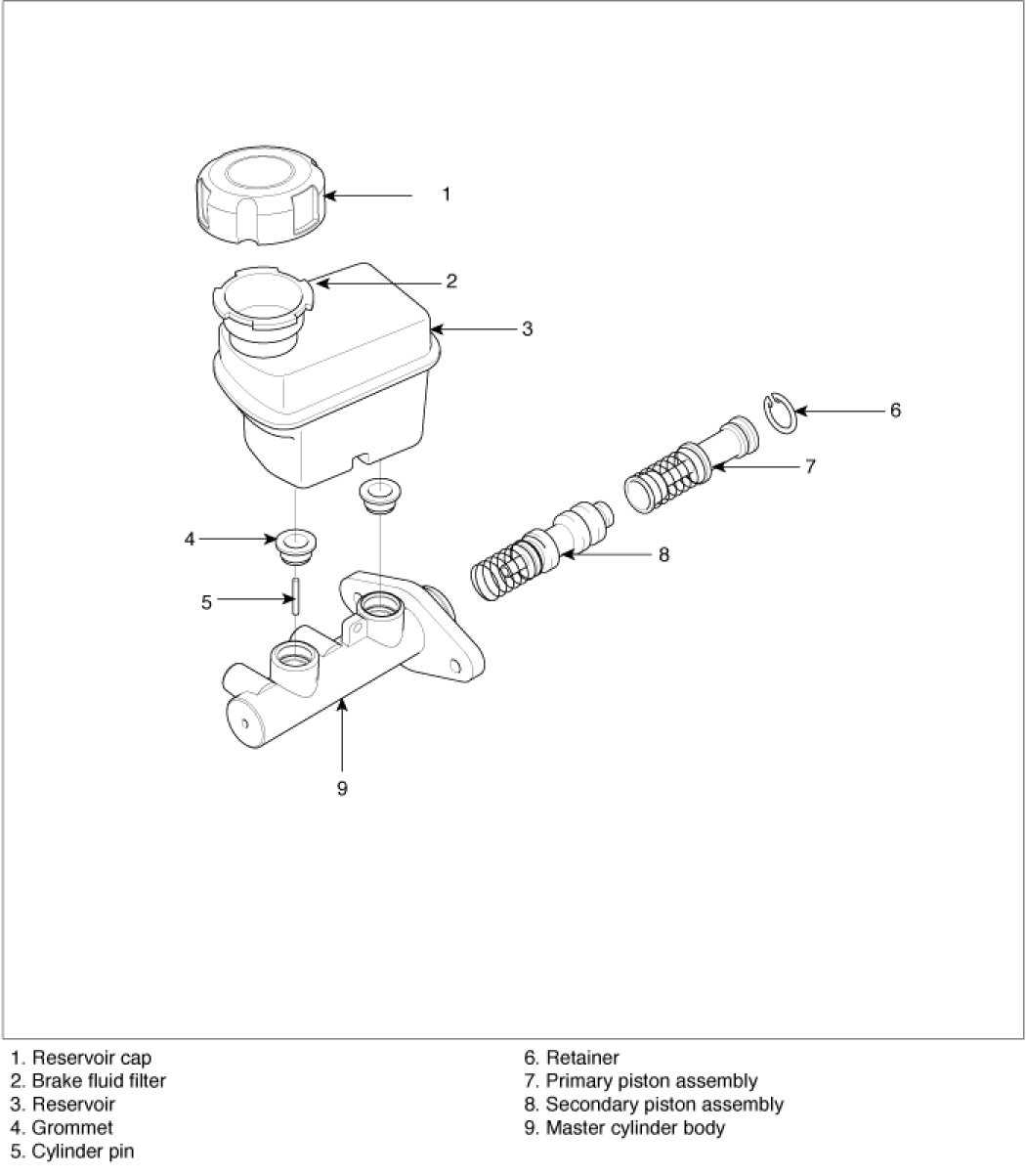 1
2
3
6
7
4
8
5
9

1. Reservoir cap
2. Brake fluid filter
3. Reservoir
4. Grommet
5. Cylinder pin

6. Retainer
7. Primary piston assembly
8. Secondary piston assembly
9. Master cylinder body