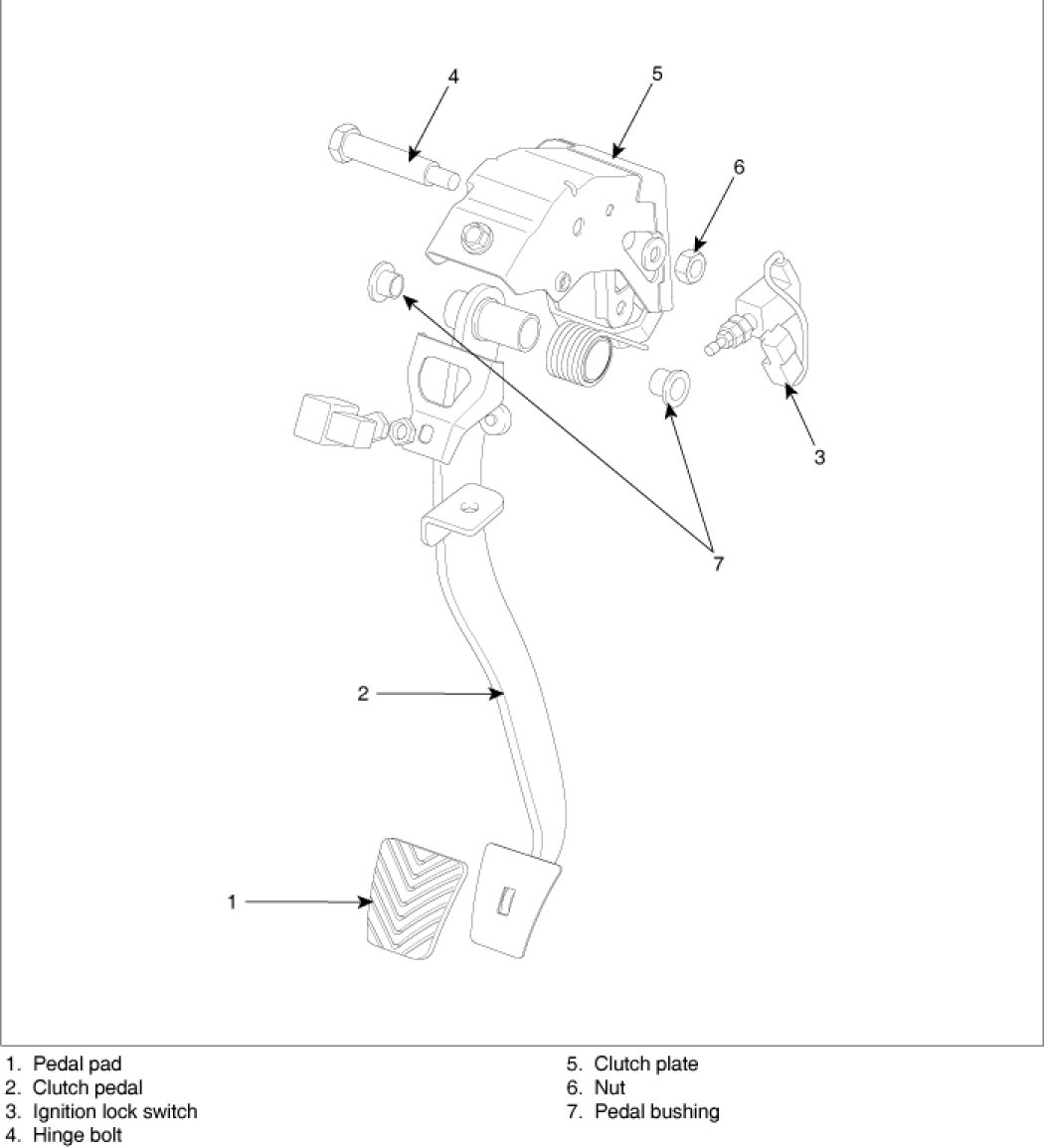 4

5

6

3

7

2

1

1. Pedal pad
2. Clutch pedal
3. Ignition lock switch
4. Hinge bolt

5. Clutch plate
6. Nut
7. Pedal bushing