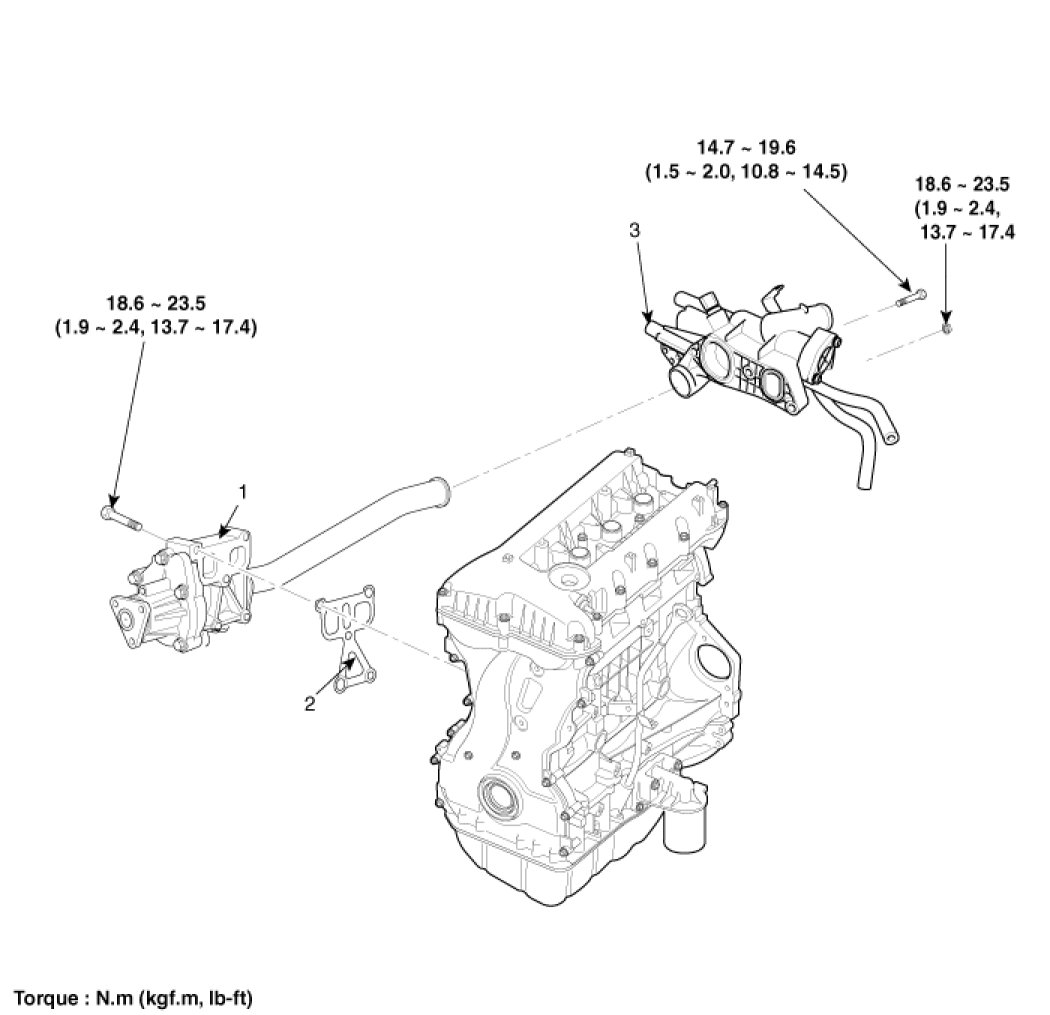 14.7 ~ 19.6
(1.5 ~ 2.0, 10.8 ~ 14.5)

18.6 ~ 23.5
(1.9 ~ 2.4,
13.7 ~ 17.4

3

18.6 ~ 23.5
(1.9 ~ 2.4, 13.7 ~ 17.4)

1

2

Torque : N.m (kgf.m, lb-ft)