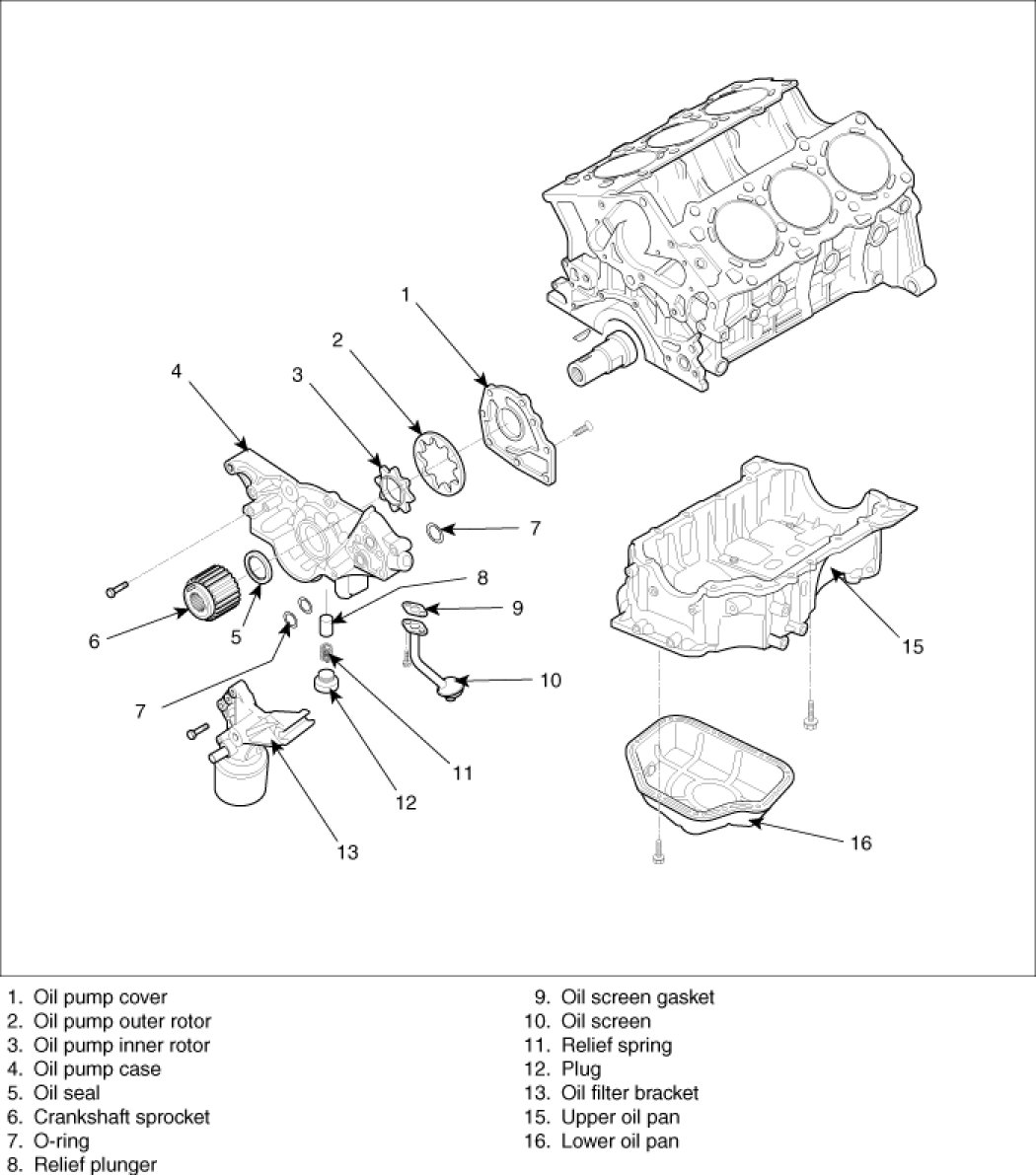 1
2
3
4
7
8
9
6
5
10
15
7
11
12
13
16

1. Oil pump cover
2. Oil pump outer rotor
3. Oil pump inner rotor
4. Oil pump case
5. Oil seal
6. Crankshaft sprocket
7. O-ring
8. Relief plunger

9. Oil screen gasket
10. Oil screen
11. Relief spring
12. Plug
13. Oil filter bracket
15. Upper oil pan
16. Lower oil pan