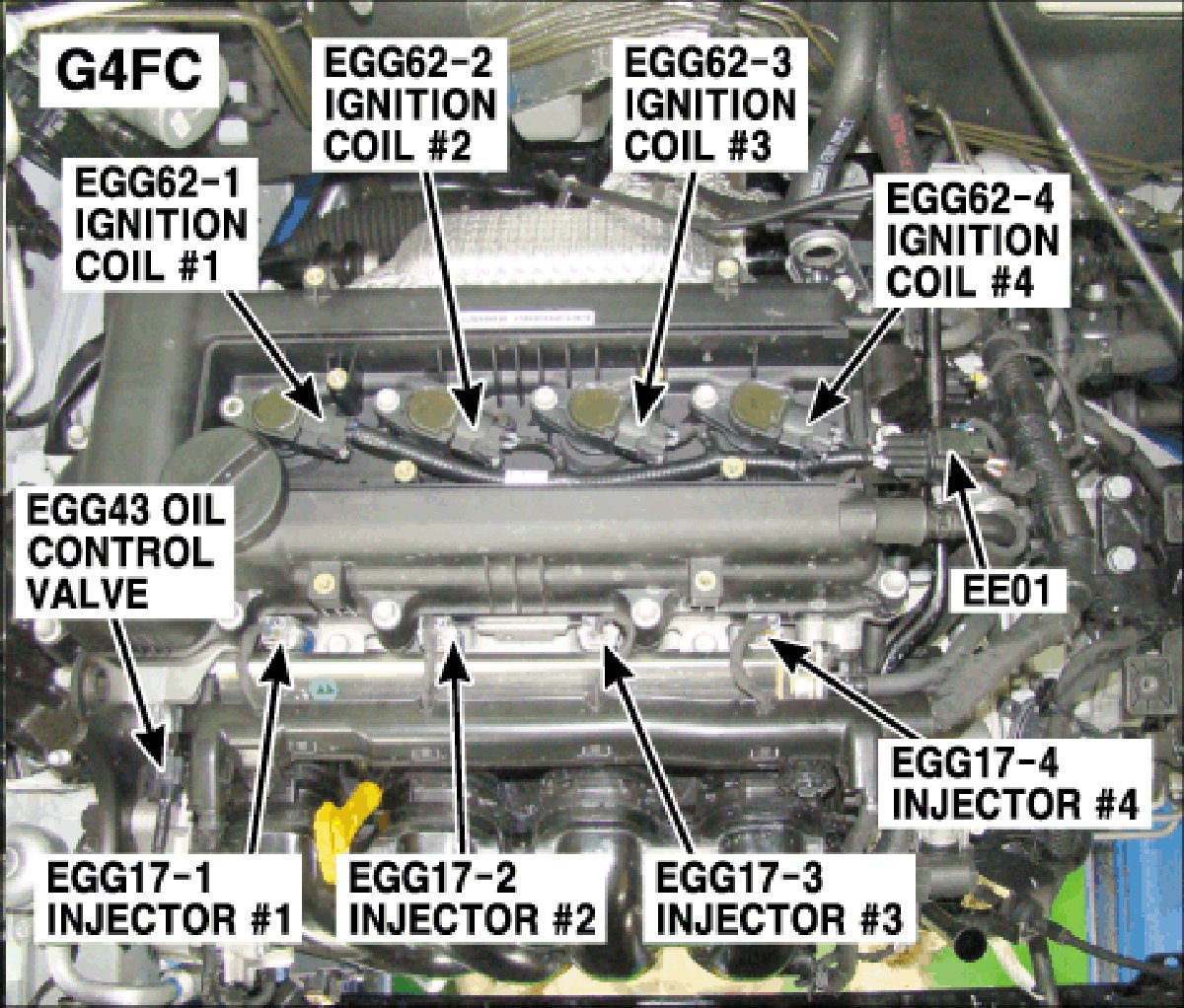 G4FC

EGG62-2
IGNITION
COIL #2

EGG62-3
IGNITION
COIL #3

EGG62-1
IGNITION
COIL #1

EGG62-4
IGNITION
COIL #4

EGG43 OIL
CONTROL
VALVE

EE01

EGG17-4
INJECTOR #4

EGG17-1
INJECTOR #1

EGG17-2
INJECTOR #2

EGG17-3
INJECTOR #3