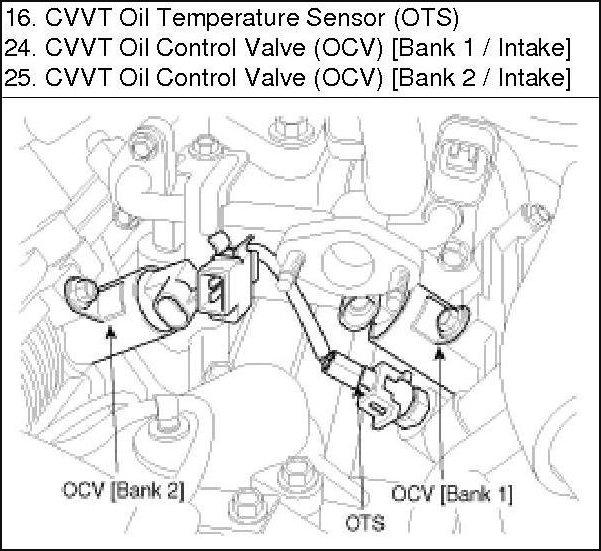 16. CVVT Oil Temperature Sensor (OTS)
24. CVVT Oil Control Valve (OCV) [Bank 1 / Intake]
25. CVVT Oil Control Valve (OCV) [Bank 2 / Intake]

OCV [Bank 2]

OTS

OCV [Bank 1]