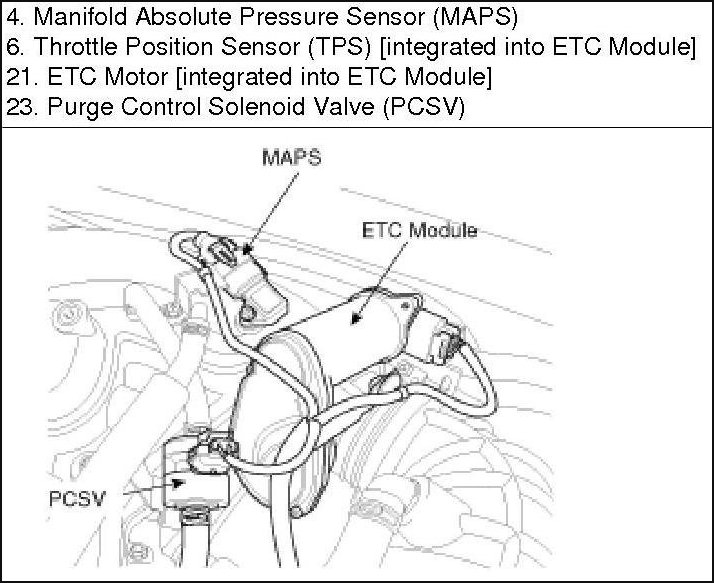 4. Manifold Absolute Pressure Sensor (MAPS)
6. Throttle Position Sensor (TPS) [integrated into ETC Module]
21. ETC Motor [integrated into ETC Module]
23. Purge Control Solenoid Valve (PCSV)

MAPS

ETC Module

PCSV