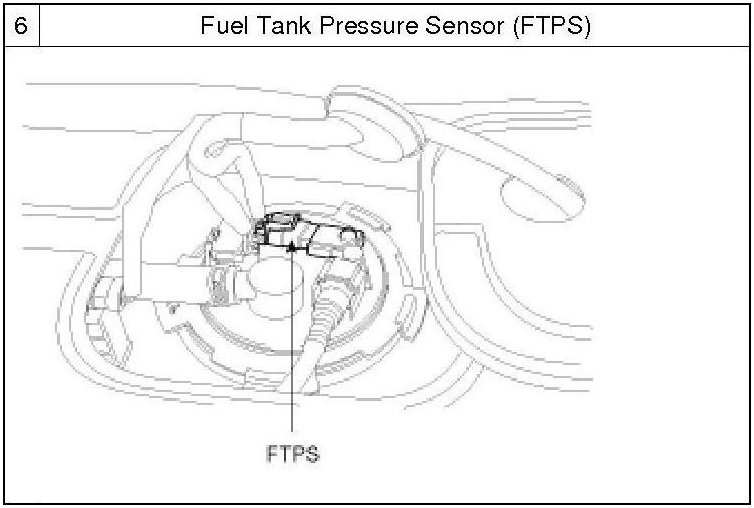 | 6 | Fuel Tank Pressure Sensor (FTPS) |
|---|---|

FTPS