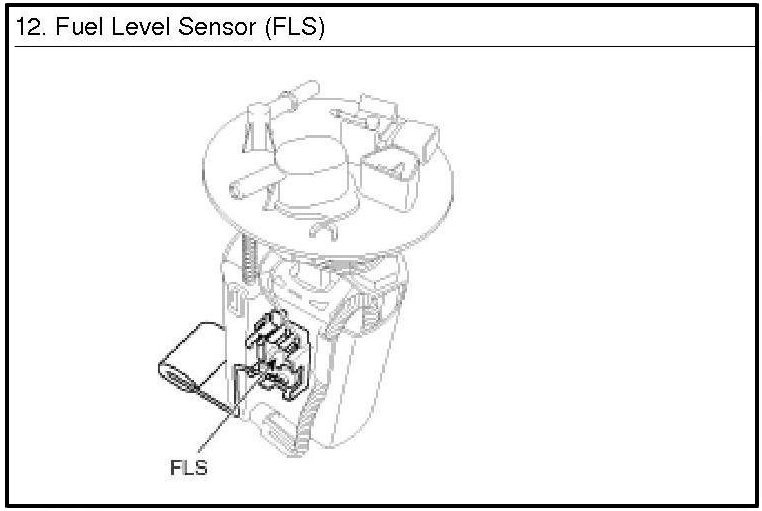 12. Fuel Level Sensor (FLS)

FLS