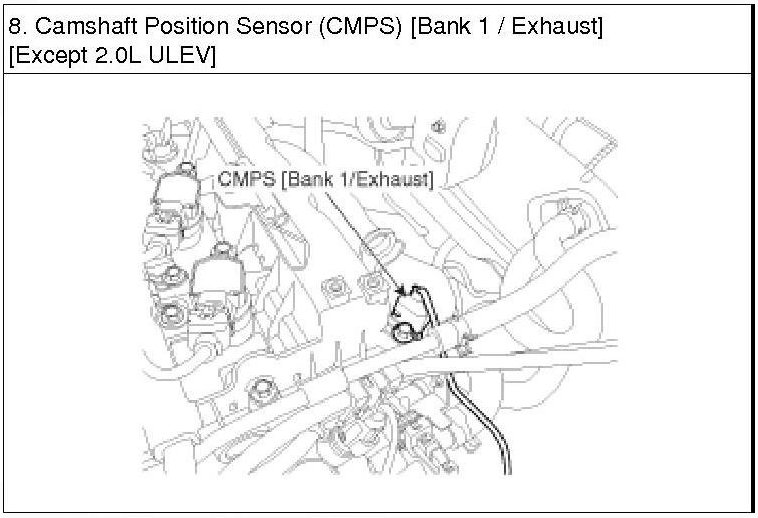 8. Camshaft Position Sensor (CMPS) [Bank 1 / Exhaust] [Except 2.0L ULEV]

CMPS [Bank 1/Exhaust]