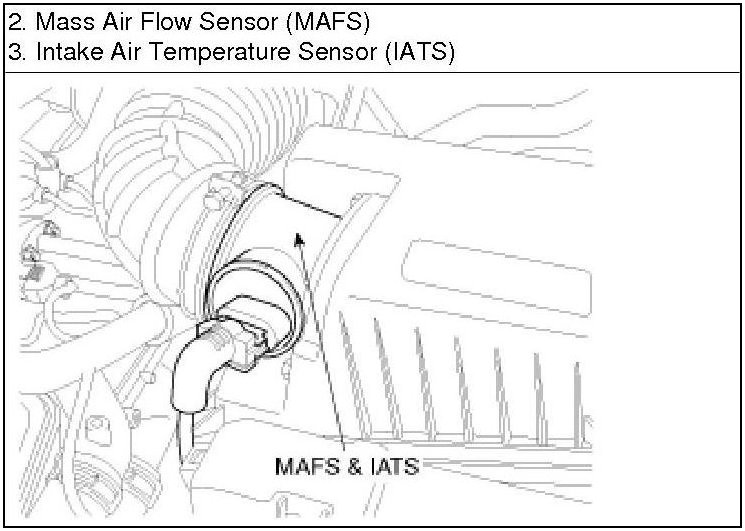 2. Mass Air Flow Sensor (MAFS)
3. Intake Air Temperature Sensor (IATS)

MAFS & IATS