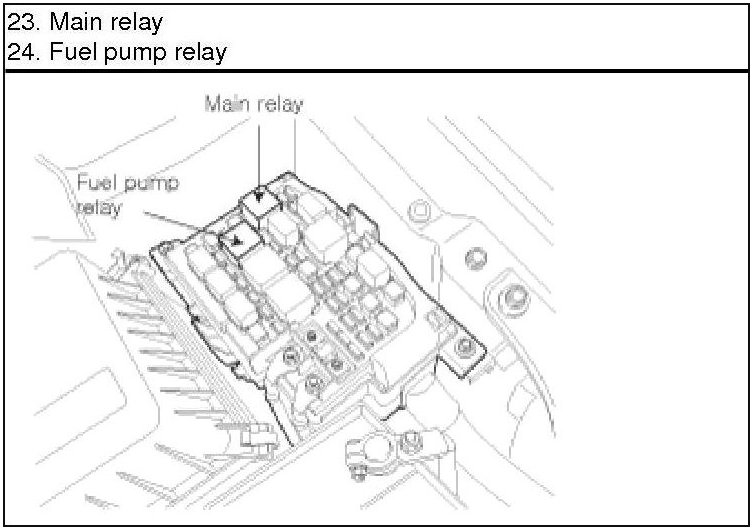 23. Main relay
24. Fuel pump relay

Main relay

Fuel pump relay