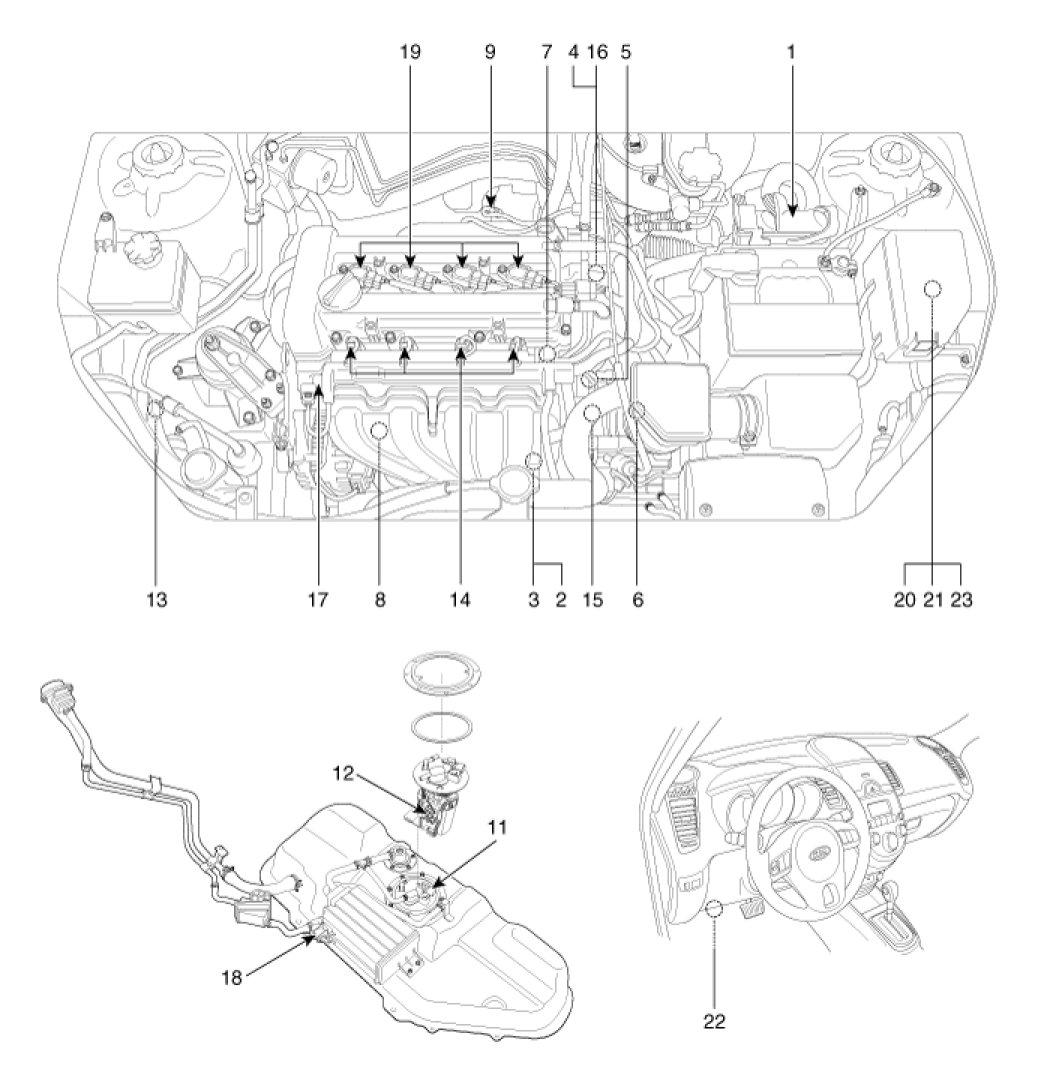 19 9 7 4 16 5 1

13 17 8 14 3 2 15 6 20 21 23

12

11

18

22