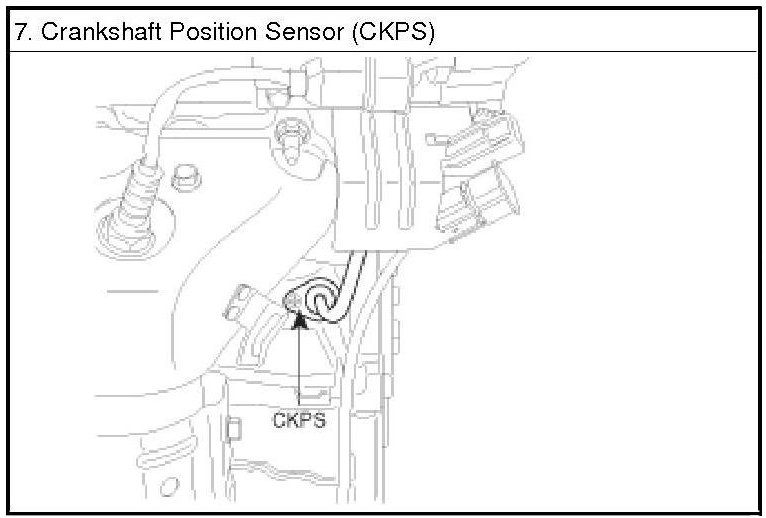 7. Crankshaft Position Sensor (CKPS)

CKPS