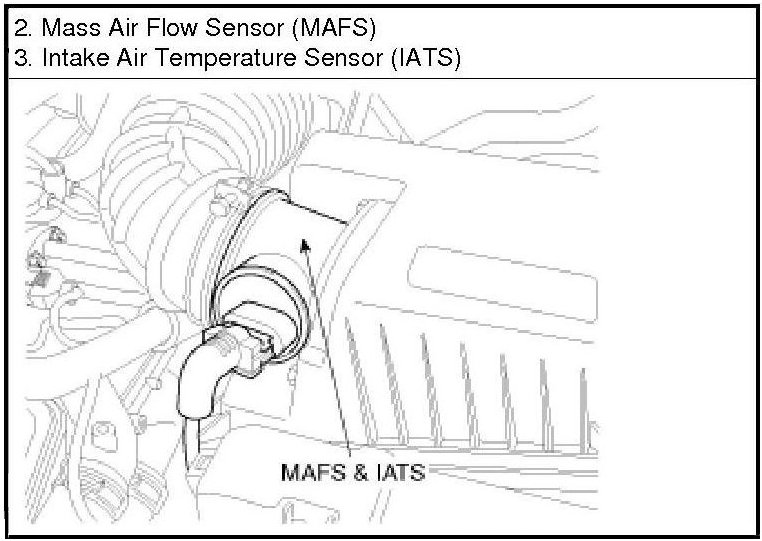 2. Mass Air Flow Sensor (MAFS)
3. Intake Air Temperature Sensor (IATS)

MAFS & IATS