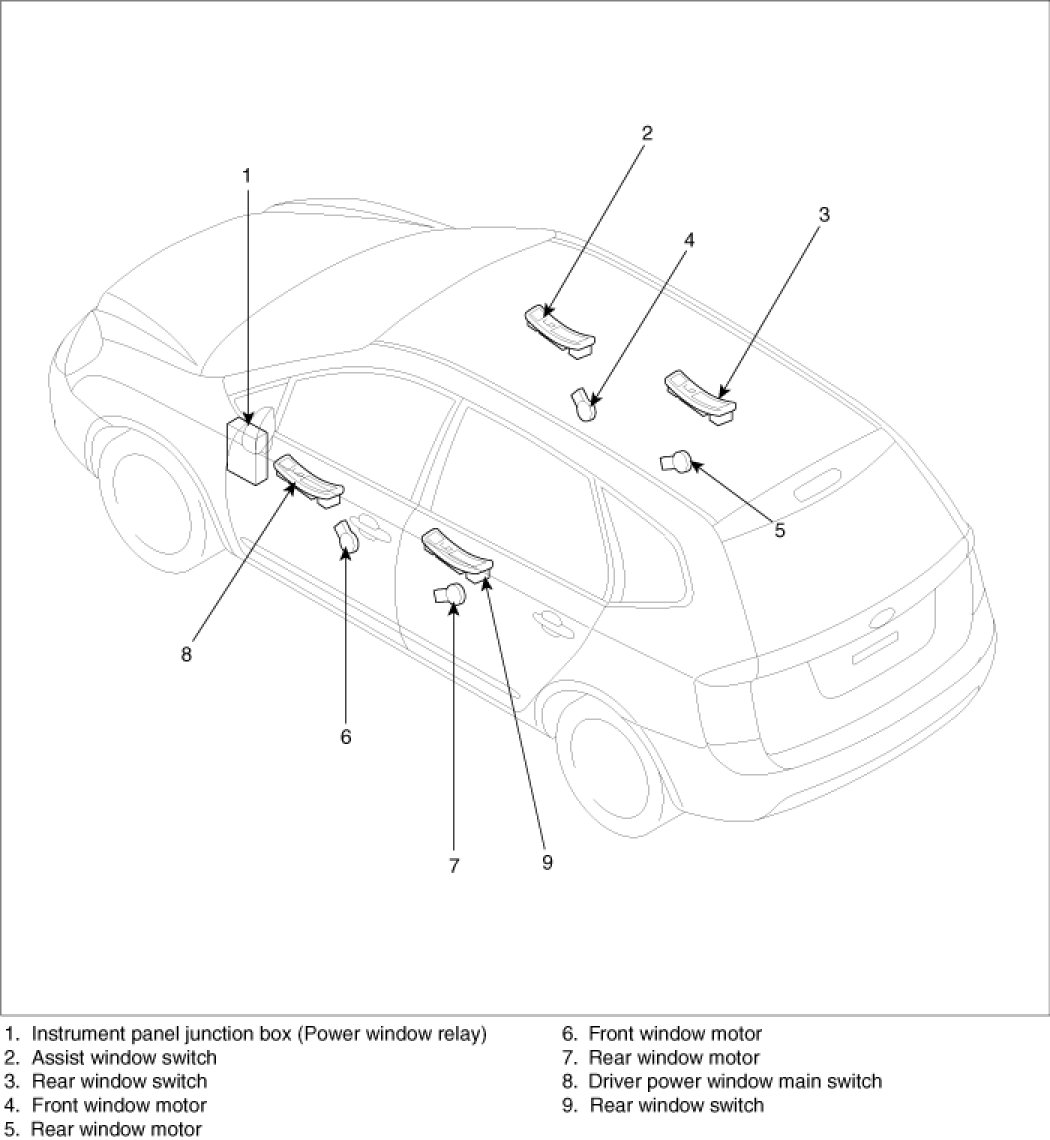 1
2
3
4
5
8
6
7
9

1. Instrument panel junction box (Power window relay)
2. Assist window switch
3. Rear window switch
4. Front window motor
5. Rear window motor

6. Front window motor
7. Rear window motor
8. Driver power window main switch
9. Rear window switch