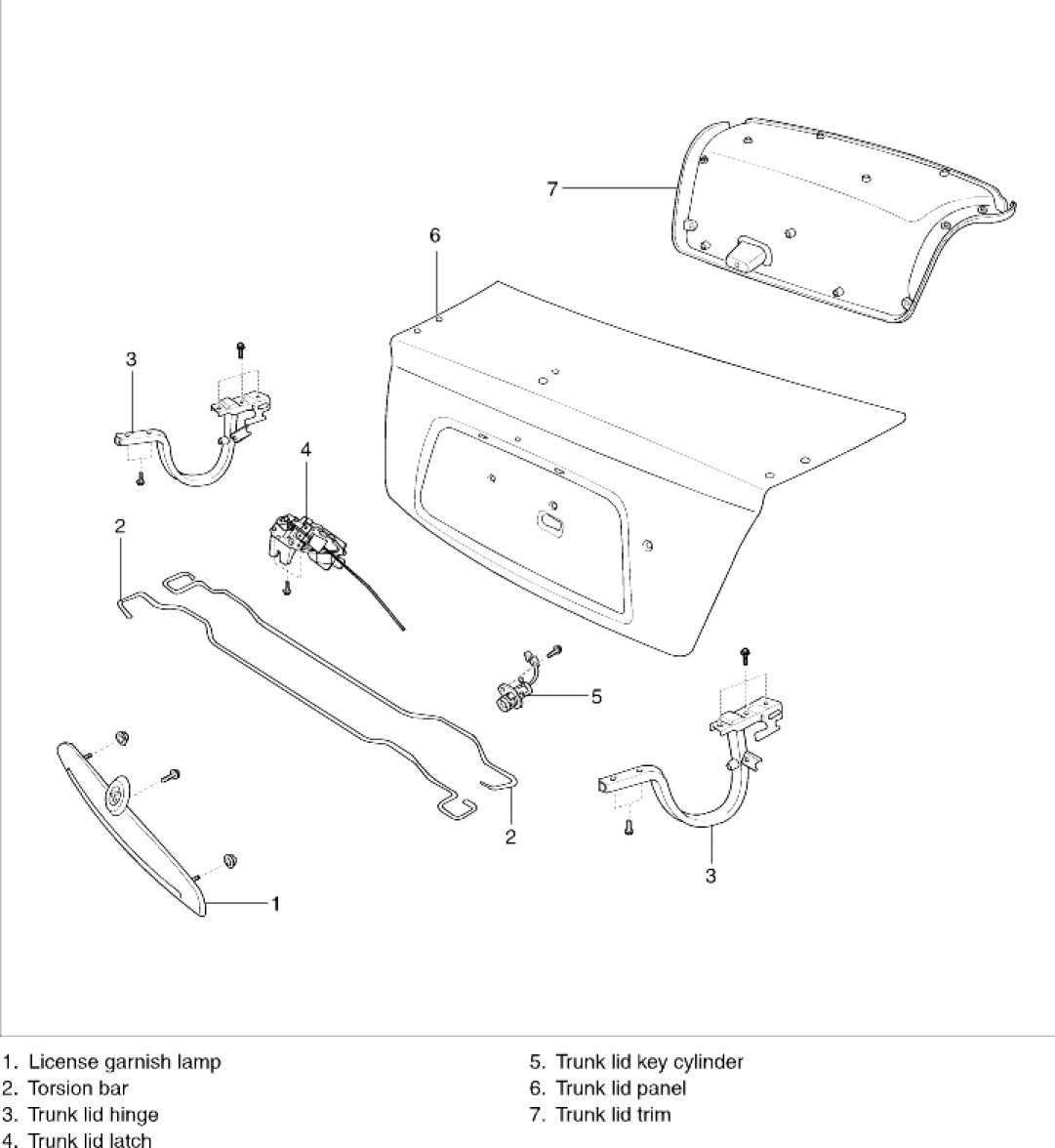 7

6

3

4

2

5

2

3

1

1. License garnish lamp
2. Torsion bar
3. Trunk lid hinge
4. Trunk lid latch

5. Trunk lid key cylinder
6. Trunk lid panel
7. Trunk lid trim