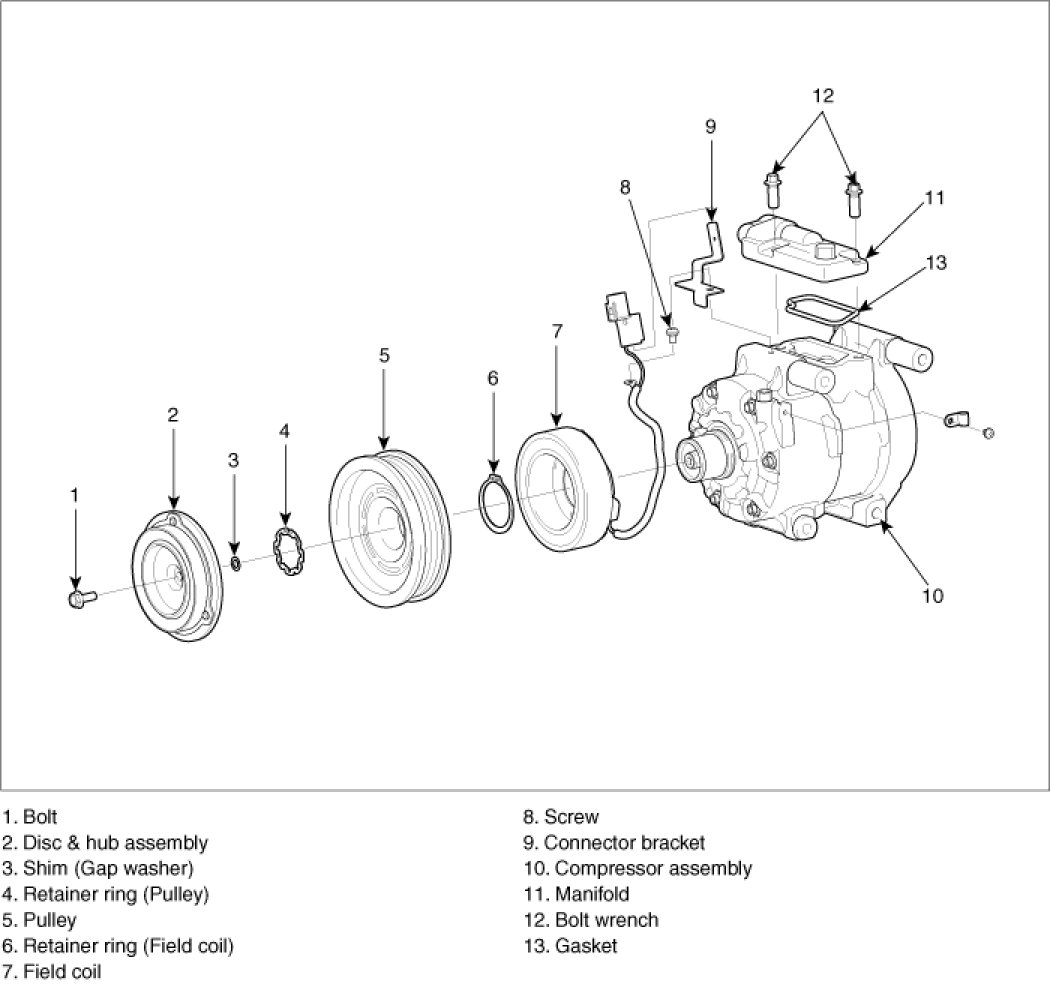 12

9

11

8

13

7

5

6

2

4

3

1

10

1. Bolt
2. Disc & hub assembly
3. Shim (Gap washer)
4. Retainer ring (Pulley)
5. Pulley
6. Retainer ring (Field coil)
7. Field coil

8. Screw
9. Connector bracket
10. Compressor assembly
11. Manifold
12. Bolt wrench
13. Gasket