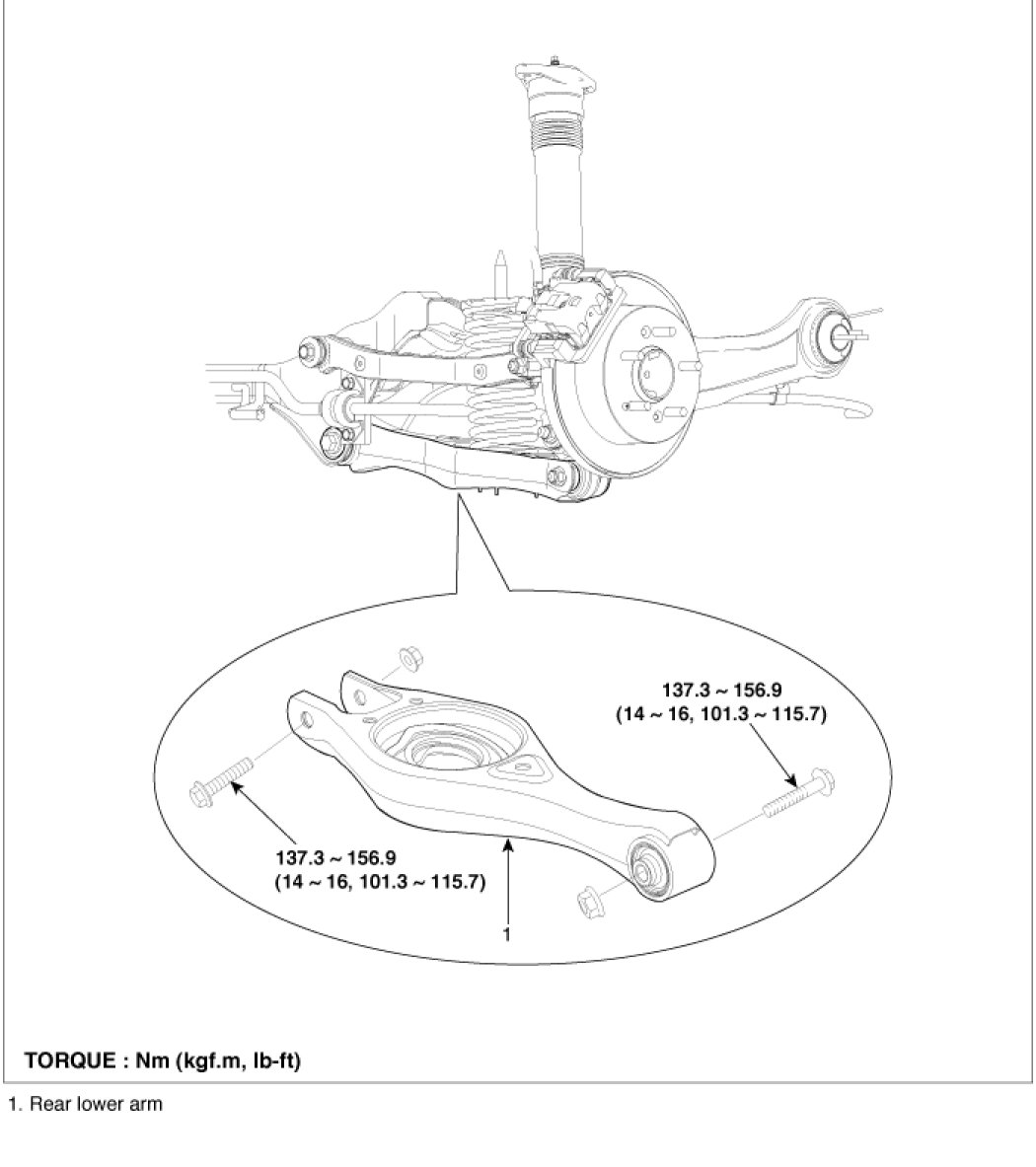 137.3 ~ 156.9
(14 ~ 16, 101.3 ~ 115.7)

137.3 ~ 156.9
(14 ~ 16, 101.3 ~ 115.7)

1

TORQUE : Nm (kgf.m, lb-ft)

1. Rear lower arm