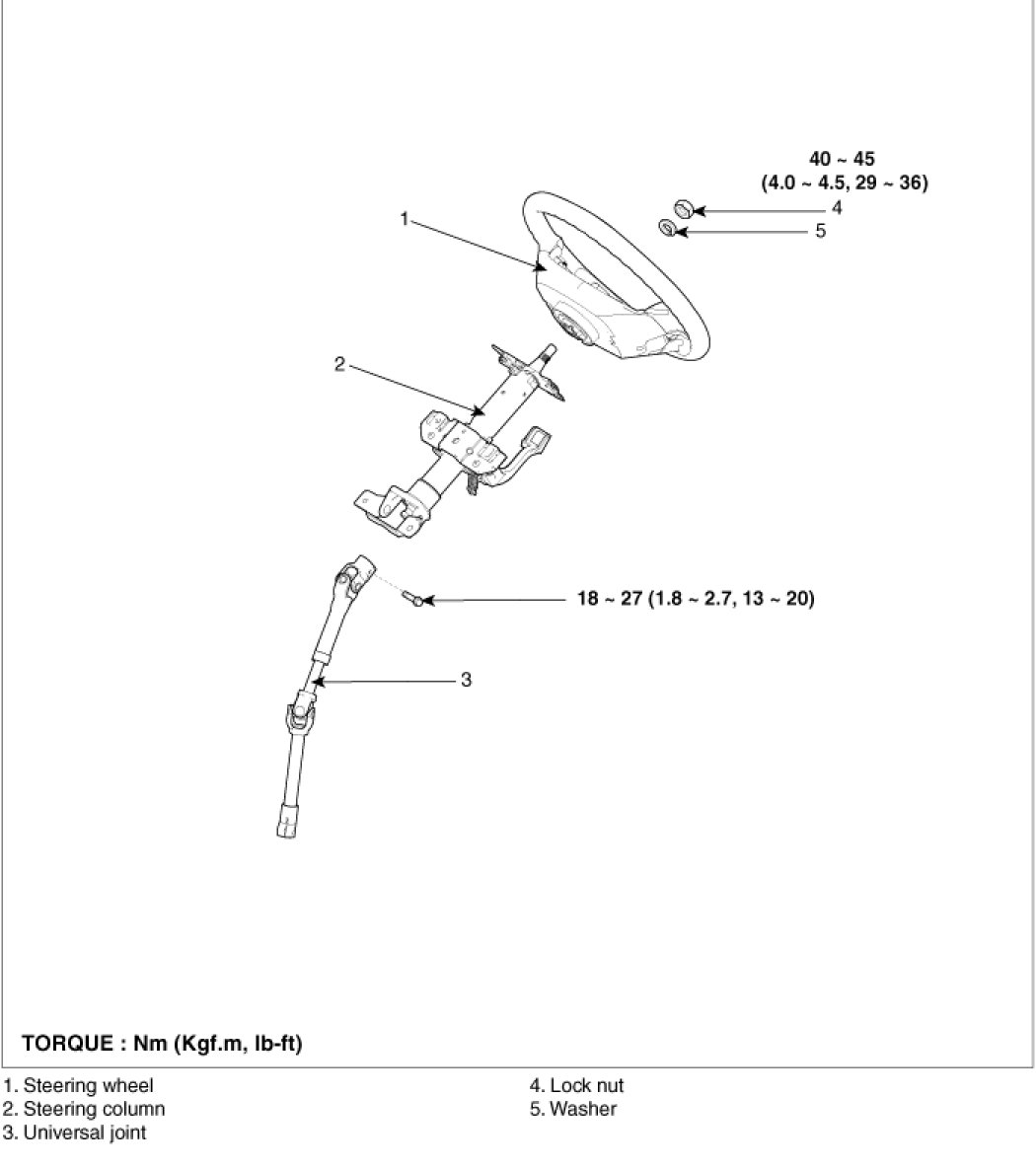 40 ~ 45
(4.0 ~ 4.5, 29 ~ 36)

4

5

1

2

18 ~ 27 (1.8 ~ 2.7, 13 ~ 20)

3

TORQUE : Nm (Kgf.m, lb-ft)

1. Steering wheel
2. Steering column
3. Universal joint

4. Lock nut
5. Washer