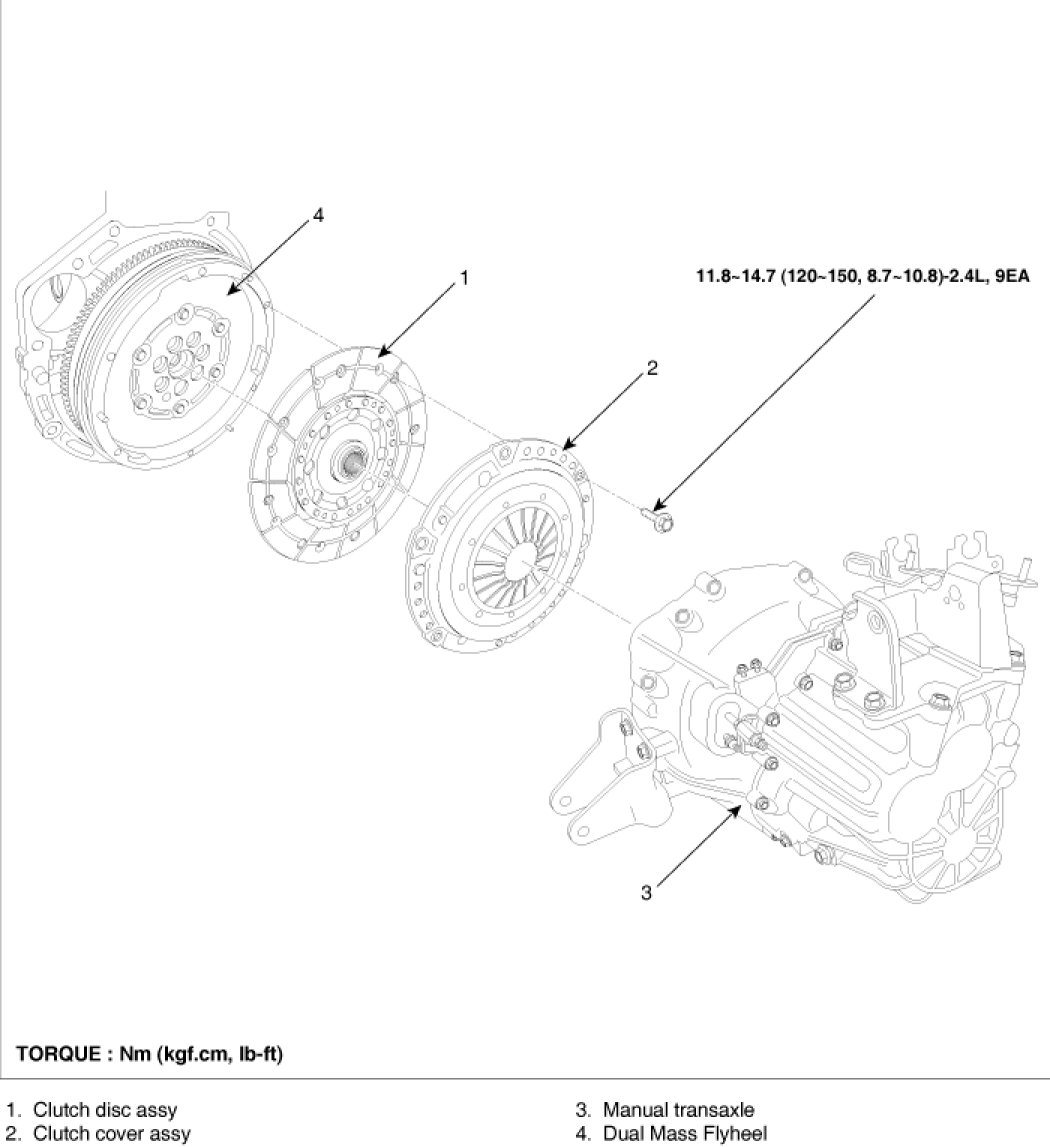 4

1

11.8~14.7 (120~150, 8.7~10.8)-2.4L, 9EA

2

3

TORQUE : Nm (kgf.cm, lb-ft)

1. Clutch disc assy
2. Clutch cover assy

3. Manual transaxle
4. Dual Mass Flyheel