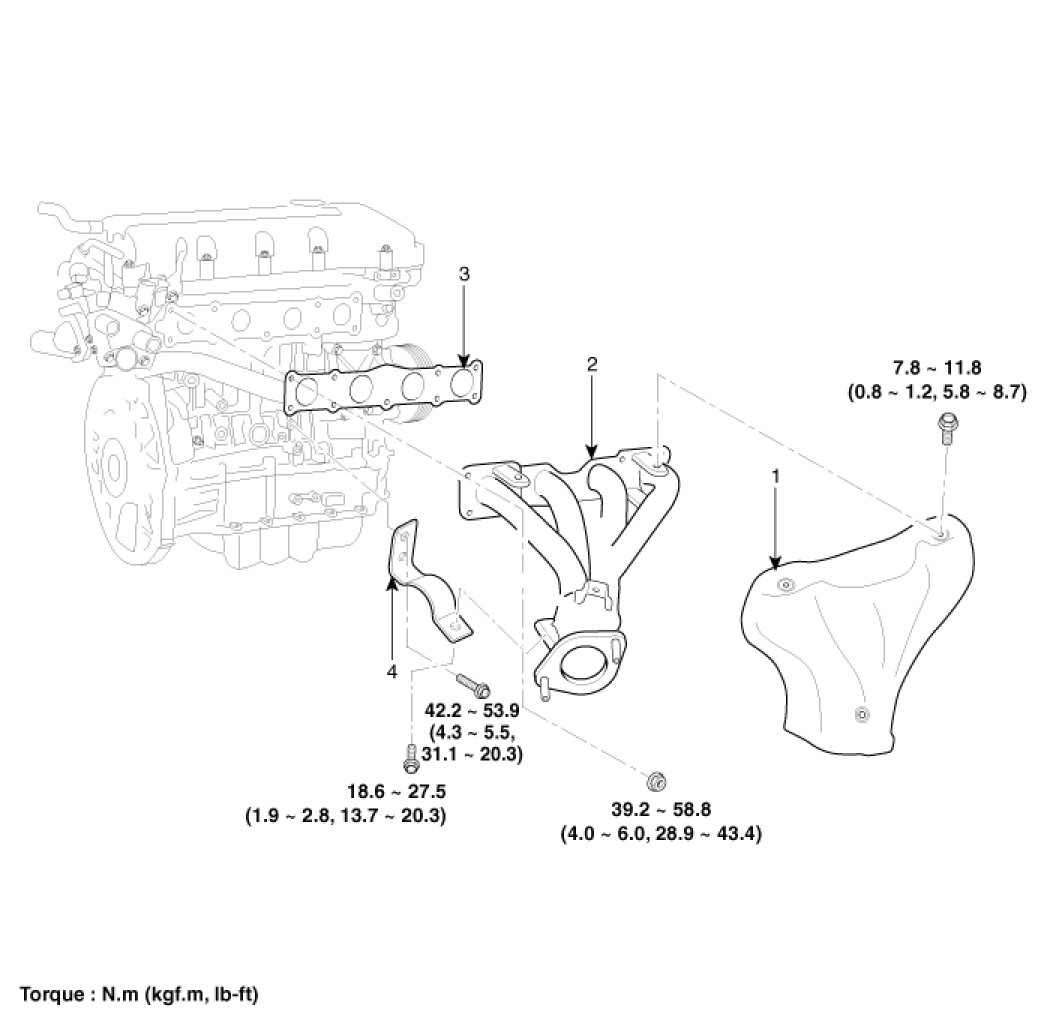 3

2

7.8 ~ 11.8
(0.8 ~ 1.2, 5.8 ~ 8.7)

1

4

42.2 ~ 53.9
(4.3 ~ 5.5,
31.1 ~ 20.3)

18.6 ~ 27.5
(1.9 ~ 2.8, 13.7 ~ 20.3)

39.2 ~ 58.8
(4.0 ~ 6.0, 28.9 ~ 43.4)

Torque : N.m (kgf.m, lb-ft)