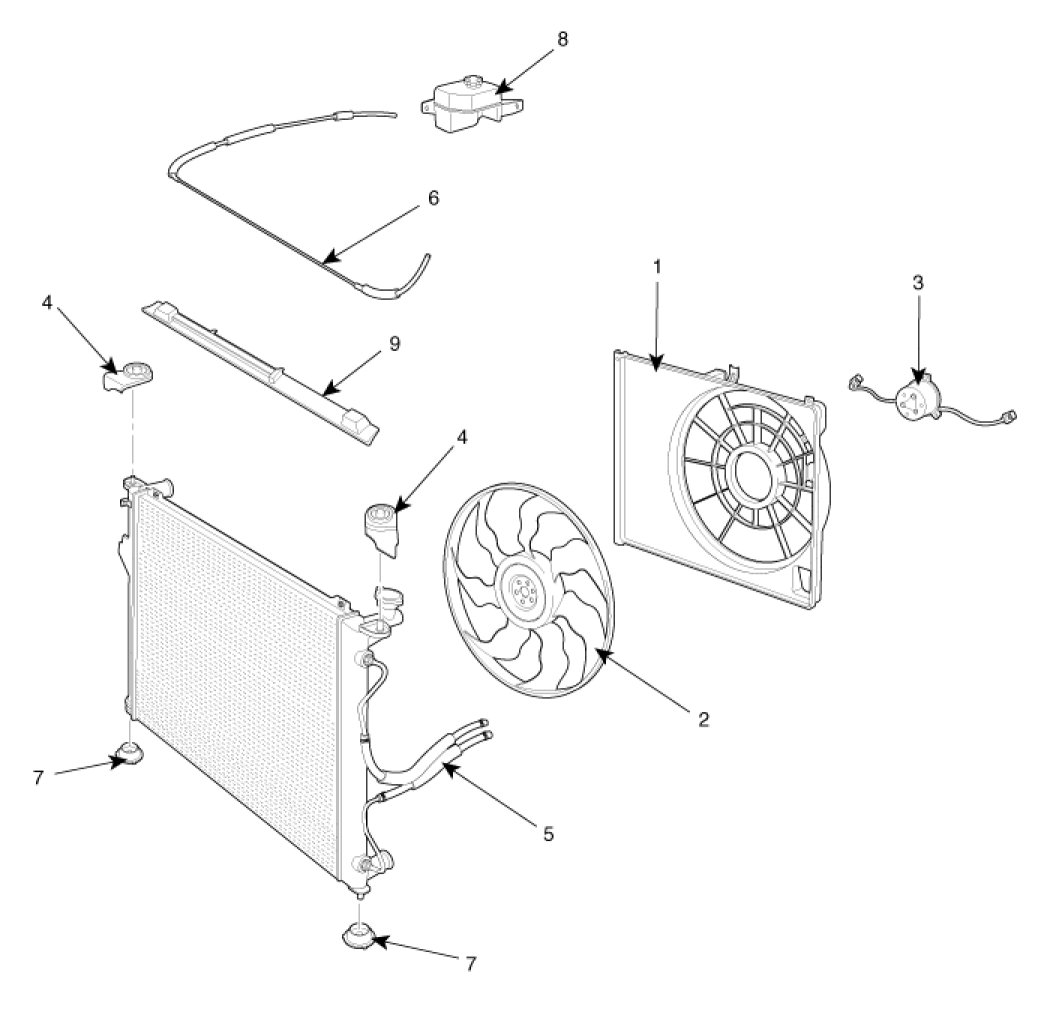 8
6
1
3
4
9
4
2
7
5
7