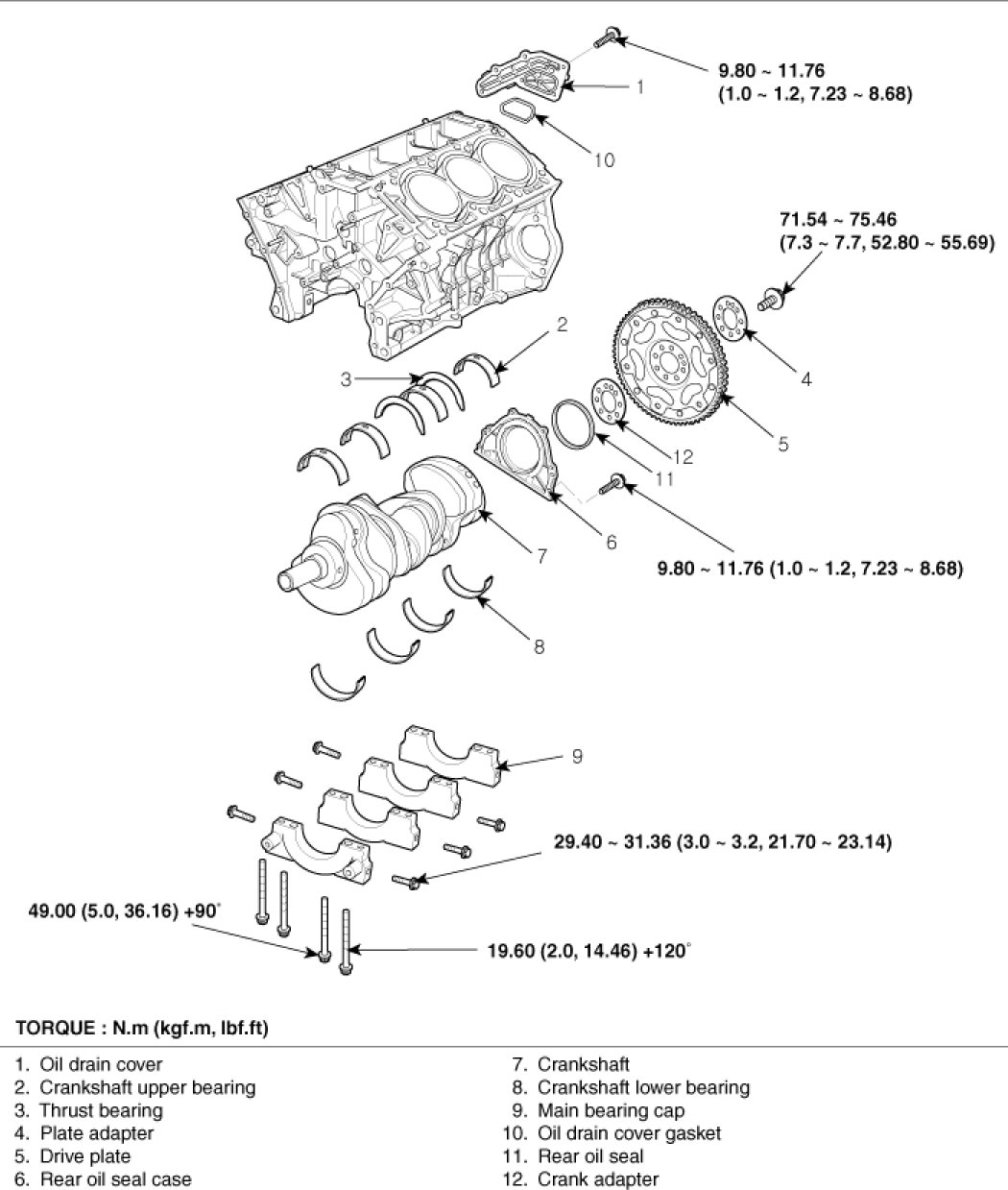 9.80 ~ 11.76
(1.0 ~ 1.2, 7.23 ~ 8.68)

1

10

71.54 ~ 75.46
(7.3 ~ 7.7, 52.80 ~ 55.69)

2

3

4

5

12

11

6

7

9.80 ~ 11.76 (1.0 ~ 1.2, 7.23 ~ 8.68)

8

9

29.40 ~ 31.36 (3.0 ~ 3.2, 21.70 ~ 23.14)

49.00 (5.0, 36.16) +90°

19.60 (2.0, 14.46) +120°

TORQUE : N.m (kgf.m, lbf.ft)

1. Oil drain cover
2. Crankshaft upper bearing
3. Thrust bearing
4. Plate adapter
5. Drive plate
6. Rear oil seal case

7. Crankshaft
8. Crankshaft lower bearing
9. Main bearing cap
10. Oil drain cover gasket
11. Rear oil seal
12. Crank adapter