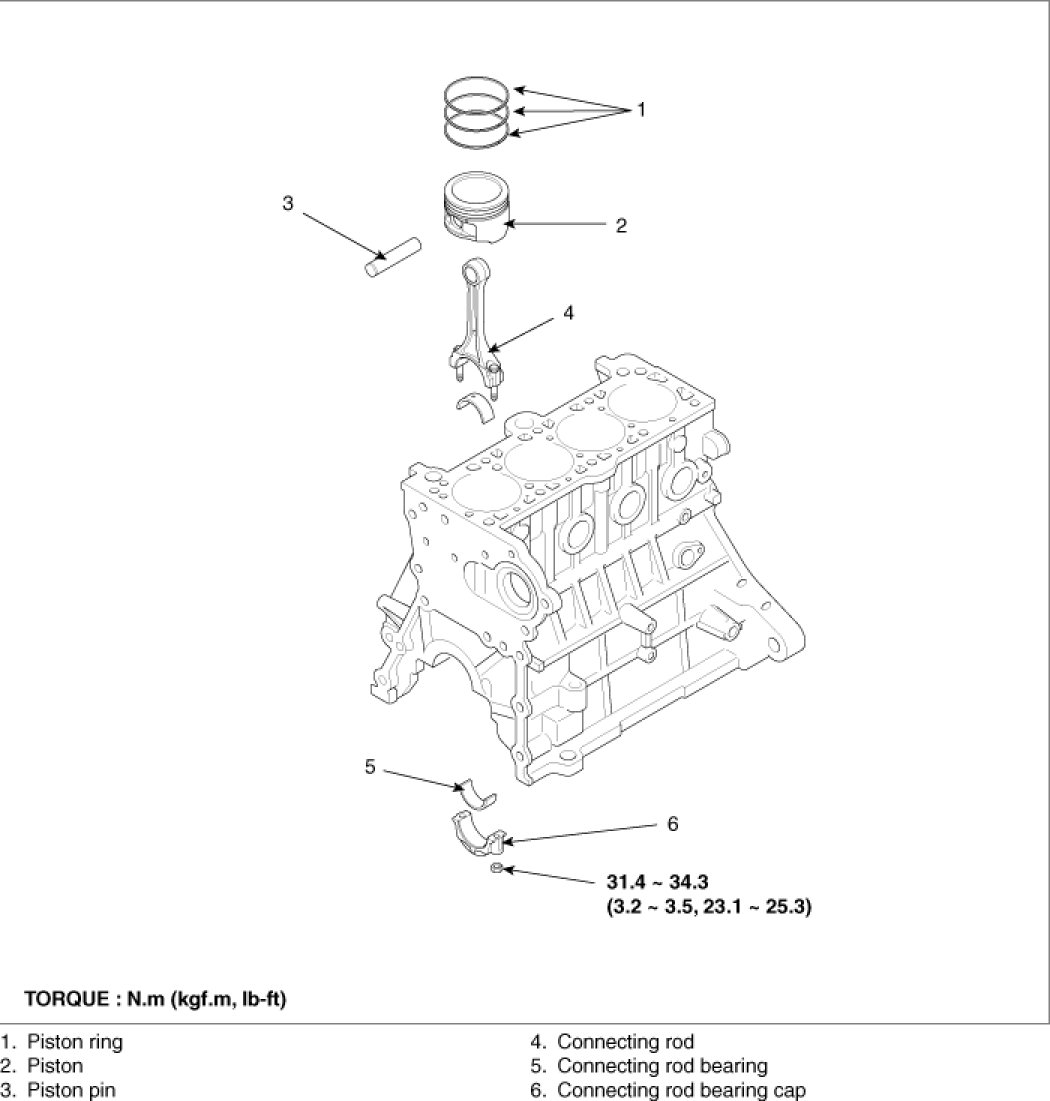 1

3

2

4

5

6

31.4 ~ 34.3
(3.2 ~ 3.5, 23.1 ~ 25.3)

TORQUE : N.m (kgf.m, lb-ft)

1. Piston ring
2. Piston
3. Piston pin

4. Connecting rod
5. Connecting rod bearing
6. Connecting rod bearing cap