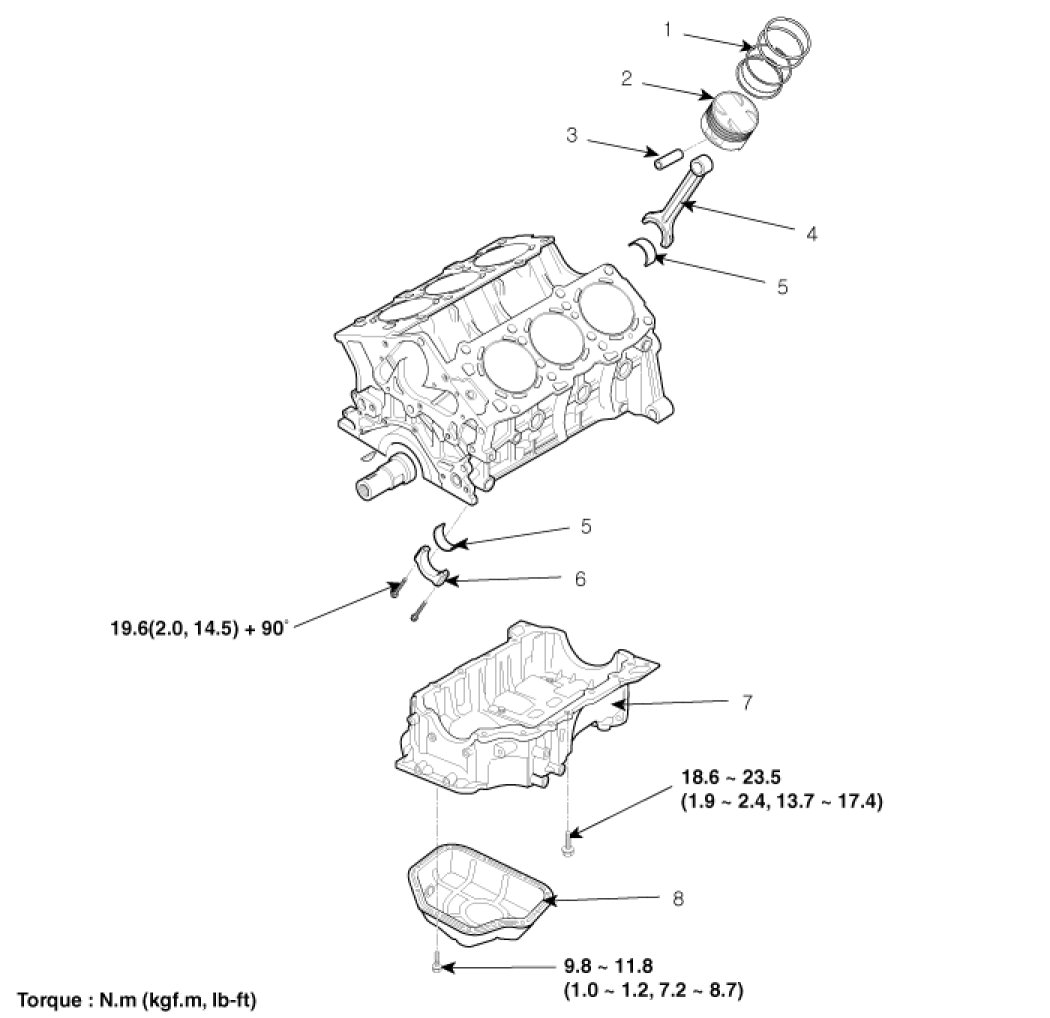 1
2
3
4
5
5
6
19.6(2.0, 14.5) + 90°
7
18.6 ~ 23.5
(1.9 ~ 2.4, 13.7 ~ 17.4)
8
9.8 ~ 11.8
(1.0 ~ 1.2, 7.2 ~ 8.7)
Torque : N.m (kgf.m, lb-ft)