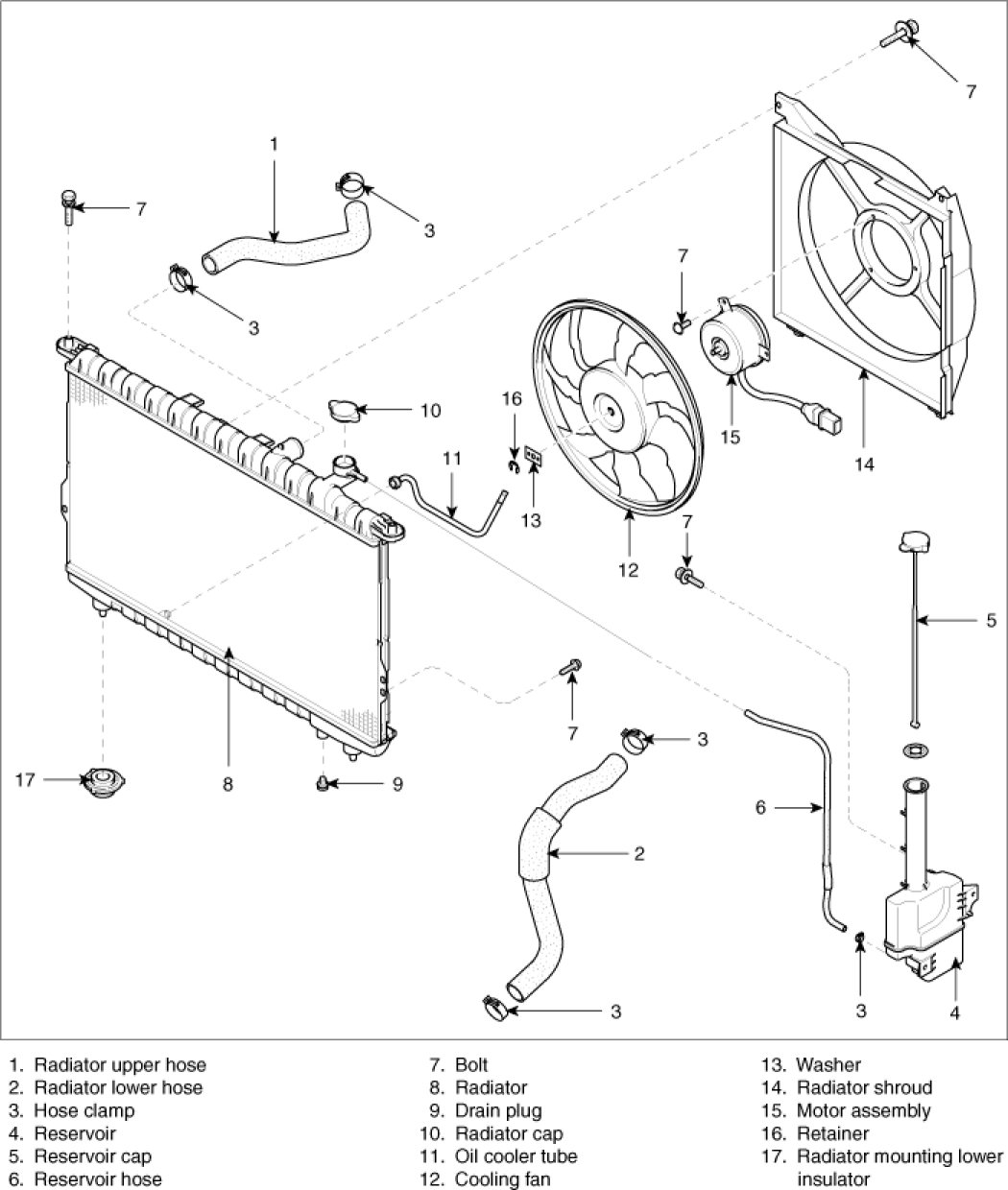 7
1
7
3
3
7
10
16
11
13
15
14
12
7
5
7
3
17
8
9
6
2
3
3
4

1. Radiator upper hose
2. Radiator lower hose
3. Hose clamp
4. Reservoir
5. Reservoir cap
6. Reservoir hose

7. Bolt
8. Radiator
9. Drain plug
10. Radiator cap
11. Oil cooler tube
12. Cooling fan

13. Washer
14. Radiator shroud
15. Motor assembly
16. Retainer
17. Radiator mounting lower insulator