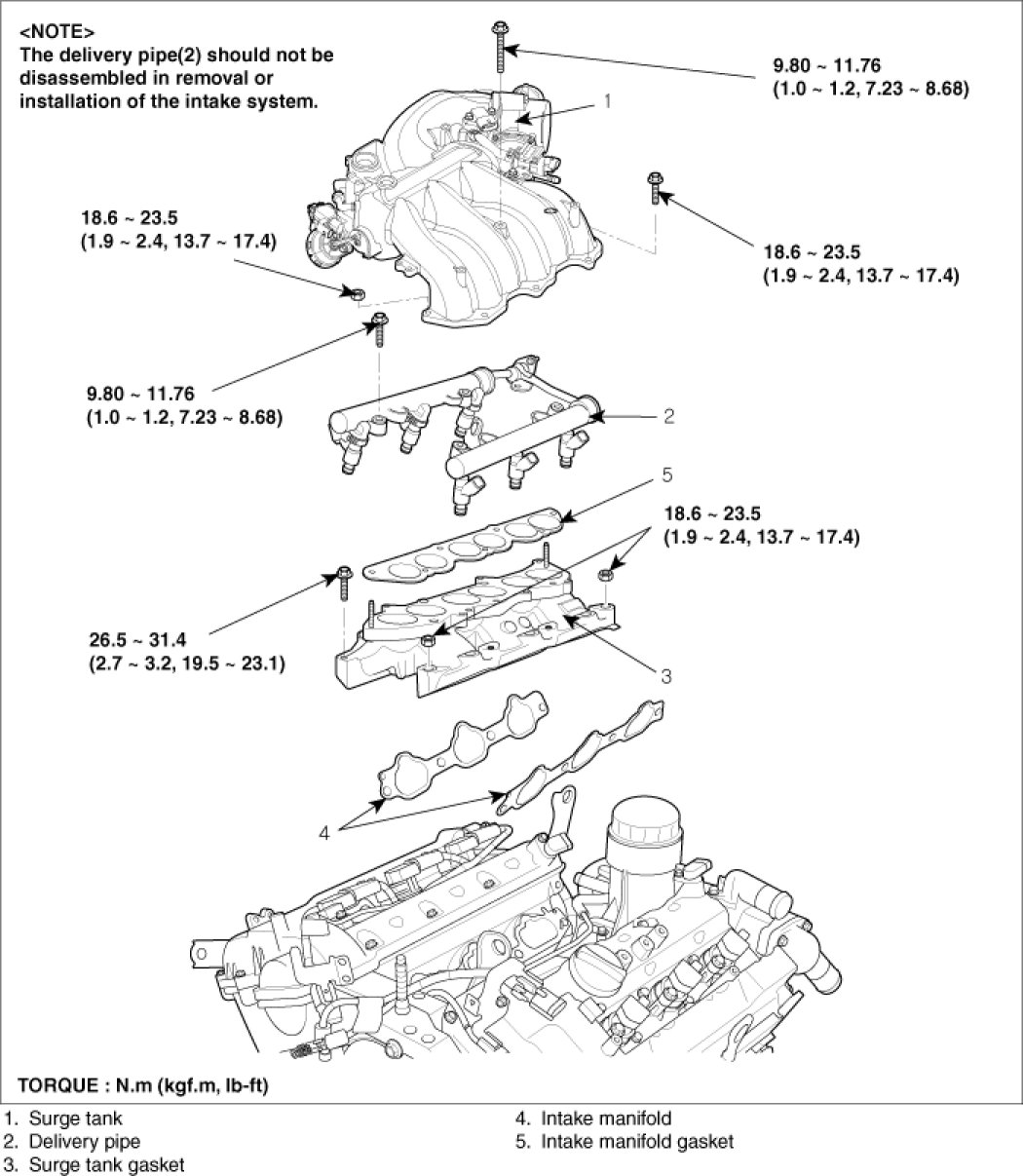 <NOTE>
The delivery pipe(2) should not be disassembled in removal or installation of the intake system.

9.80 ~ 11.76
(1.0 ~ 1.2, 7.23 ~ 8.68)

1

18.6 ~ 23.5
(1.9 ~ 2.4, 13.7 ~ 17.4)

18.6 ~ 23.5
(1.9 ~ 2.4, 13.7 ~ 17.4)

9.80 ~ 11.76
(1.0 ~ 1.2, 7.23 ~ 8.68)

2

5

18.6 ~ 23.5
(1.9 ~ 2.4, 13.7 ~ 17.4)

26.5 ~ 31.4
(2.7 ~ 3.2, 19.5 ~ 23.1)

3

4

TORQUE : N.m (kgf.m, lb-ft)

1. Surge tank
2. Delivery pipe
3. Surge tank gasket
4. Intake manifold
5. Intake manifold gasket