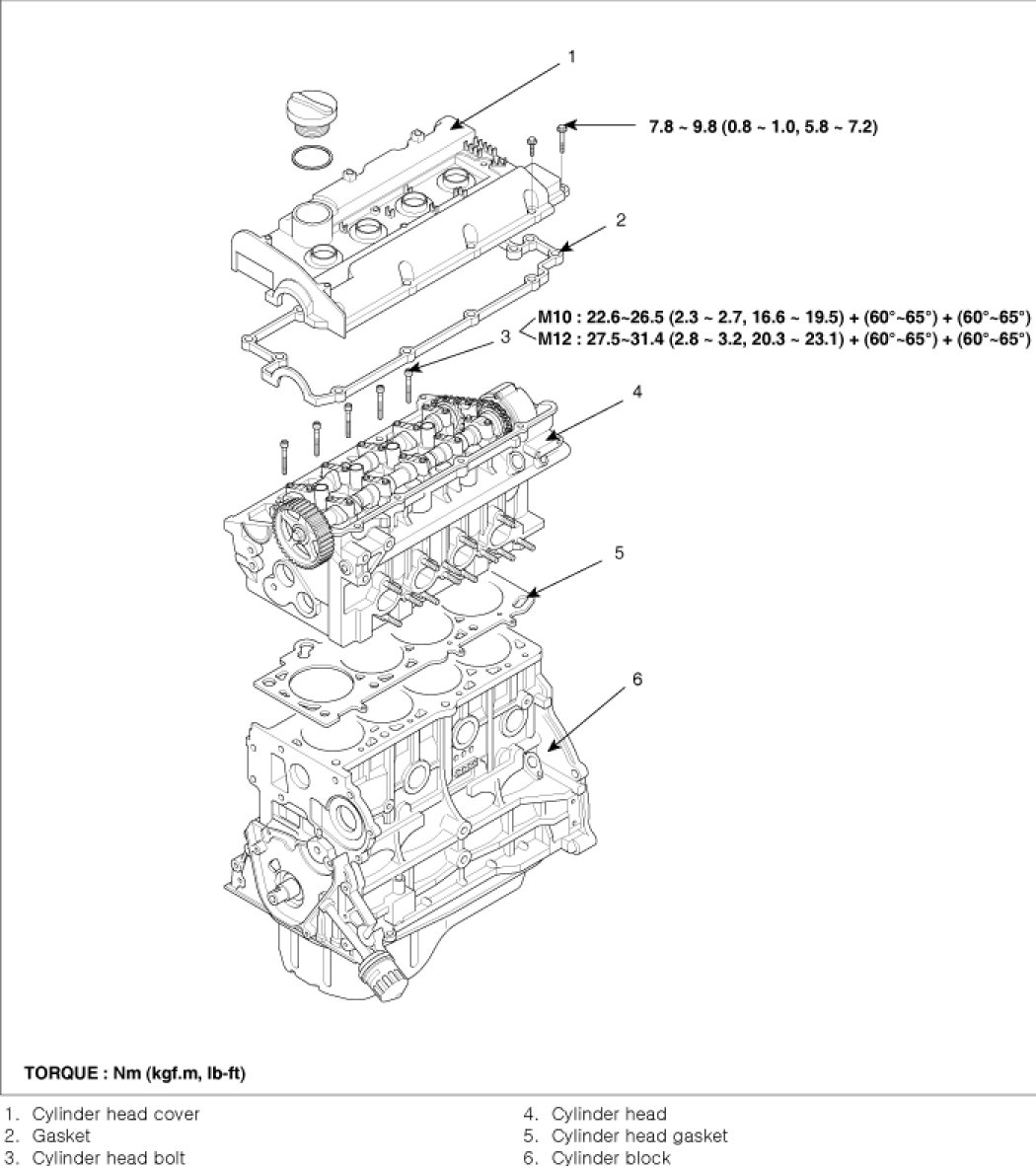 1

7.8 ~ 9.8 (0.8 ~ 1.0, 5.8 ~ 7.2)

2

3

M10 : 22.6~26.5 (2.3 ~ 2.7, 16.6 ~ 19.5) + (60°~65°) + (60°~65°)
M12 : 27.5~31.4 (2.8 ~ 3.2, 20.3 ~ 23.1) + (60°~65°) + (60°~65°)

4

5

6

TORQUE : Nm (kgf.m, lb-ft)

1. Cylinder head cover
2. Gasket
3. Cylinder head bolt

4. Cylinder head
5. Cylinder head gasket
6. Cylinder block