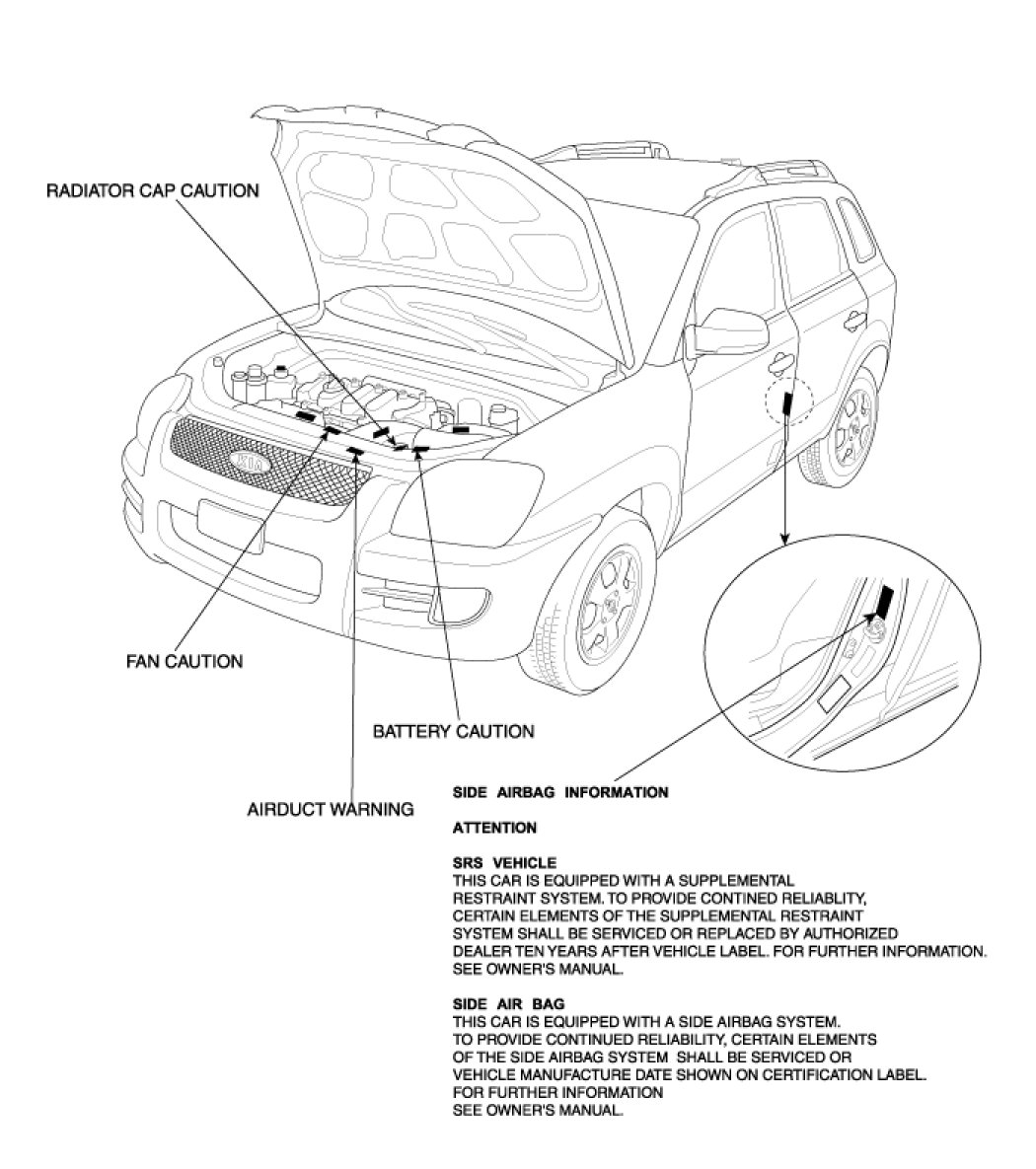 RADIATOR CAP CAUTION

KIA

FAN CAUTION

BATTERY CAUTION

AIRDUCT WARNING

SIDE AIRBAG INFORMATION

ATTENTION

SRS VEHICLE
THIS CAR IS EQUIPPED WITH A SUPPLEMENTAL RESTRAINT SYSTEM. TO PROVIDE CONTINED RELIABLITY, CERTAIN ELEMENTS OF THE SUPPLEMENTAL RESTRAINT SYSTEM SHALL BE SERVICED OR REPLACED BY AUTHORIZED DEALER TEN YEARS AFTER VEHICLE LABEL. FOR FURTHER INFORMATION. SEE OWNER'S MANUAL.

SIDE AIR BAG
THIS CAR IS EQUIPPED WITH A SIDE AIRBAG SYSTEM. TO PROVIDE CONTINUED RELIABILITY, CERTAIN ELEMENTS OF THE SIDE AIRBAG SYSTEM SHALL BE SERVICED OR VEHICLE MANUFACTURE DATE SHOWN ON CERTIFICATION LABEL. FOR FURTHER INFORMATION SEE OWNER'S MANUAL.