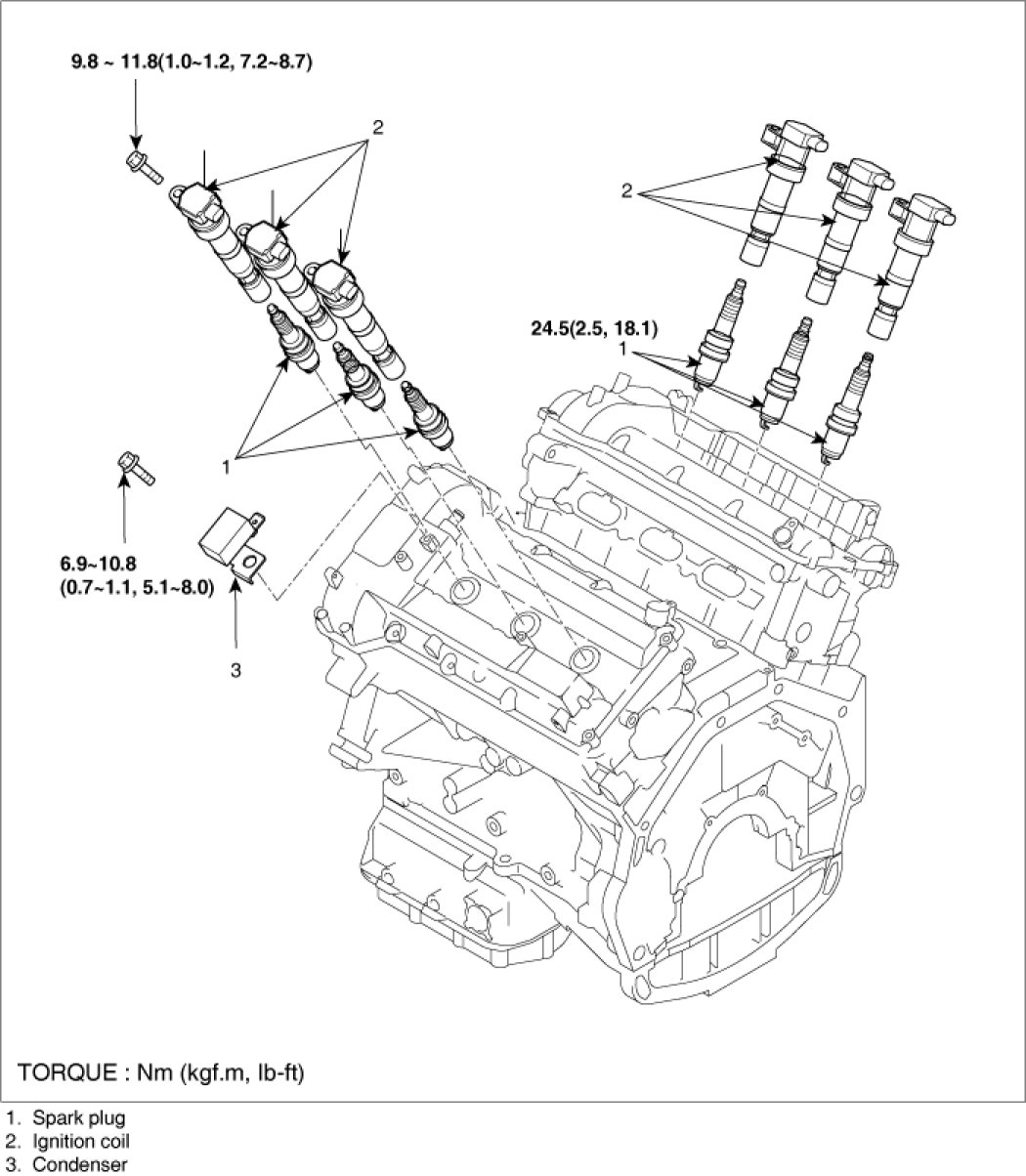 9.8 ~ 11.8(1.0~1.2, 7.2~8.7)

2

2

24.5(2.5, 18.1)

1

1

6.9~10.8
(0.7~1.1, 5.1~8.0)

3

TORQUE : Nm (kgf.m, lb-ft)

1. Spark plug
2. Ignition coil
3. Condenser