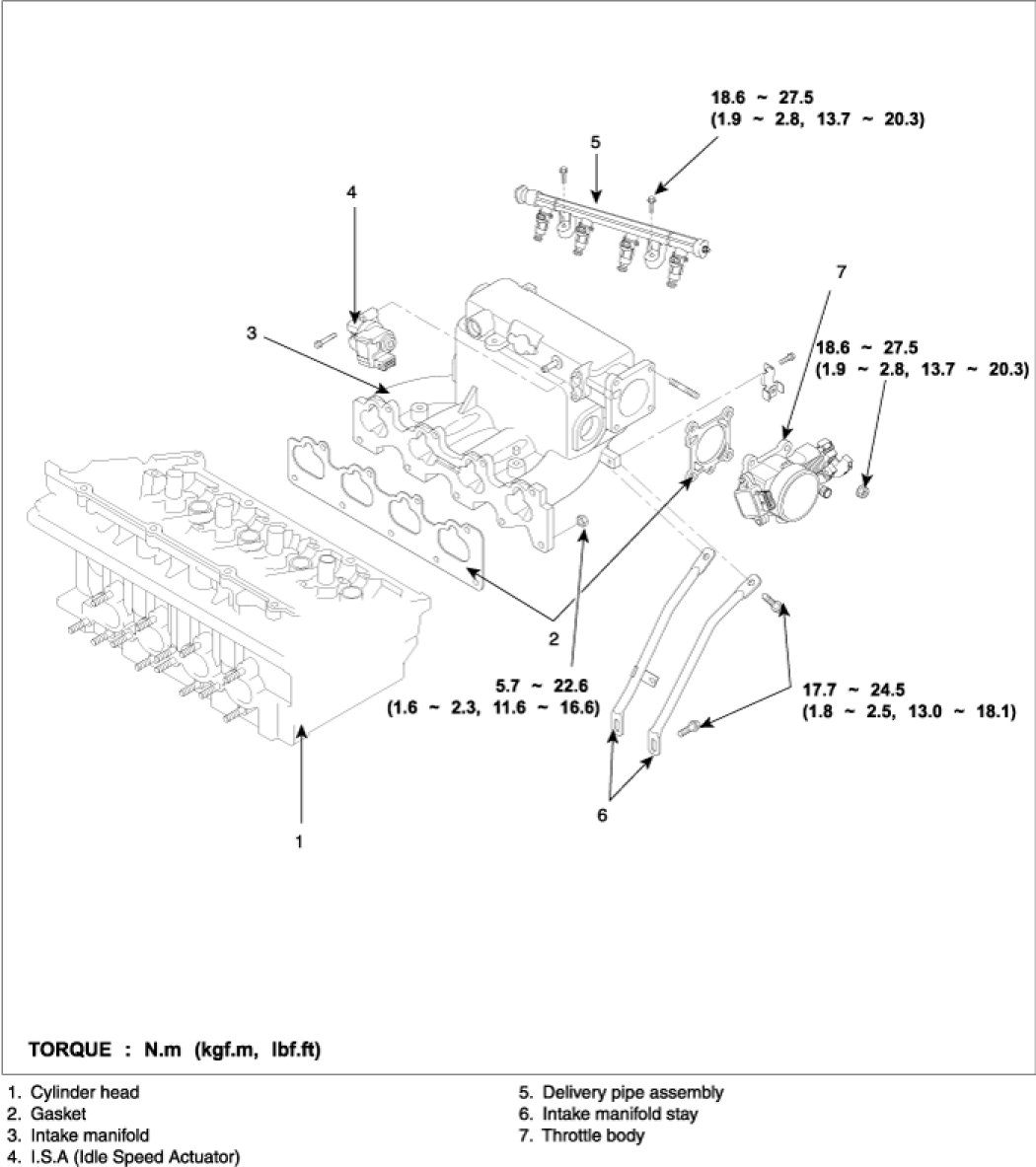 18.6 ~ 27.5
(1.9 ~ 2.8, 13.7 ~ 20.3)

5

4

7

3

18.6 ~ 27.5
(1.9 ~ 2.8, 13.7 ~ 20.3)

2

5.7 ~ 22.6
(1.6 ~ 2.3, 11.6 ~ 16.6)

17.7 ~ 24.5
(1.8 ~ 2.5, 13.0 ~ 18.1)

6

1

TORQUE : N.m (kgf.m, lbf.ft)

1. Cylinder head
2. Gasket
3. Intake manifold
4. I.S.A (Idle Speed Actuator)

5. Delivery pipe assembly
6. Intake manifold stay
7. Throttle body