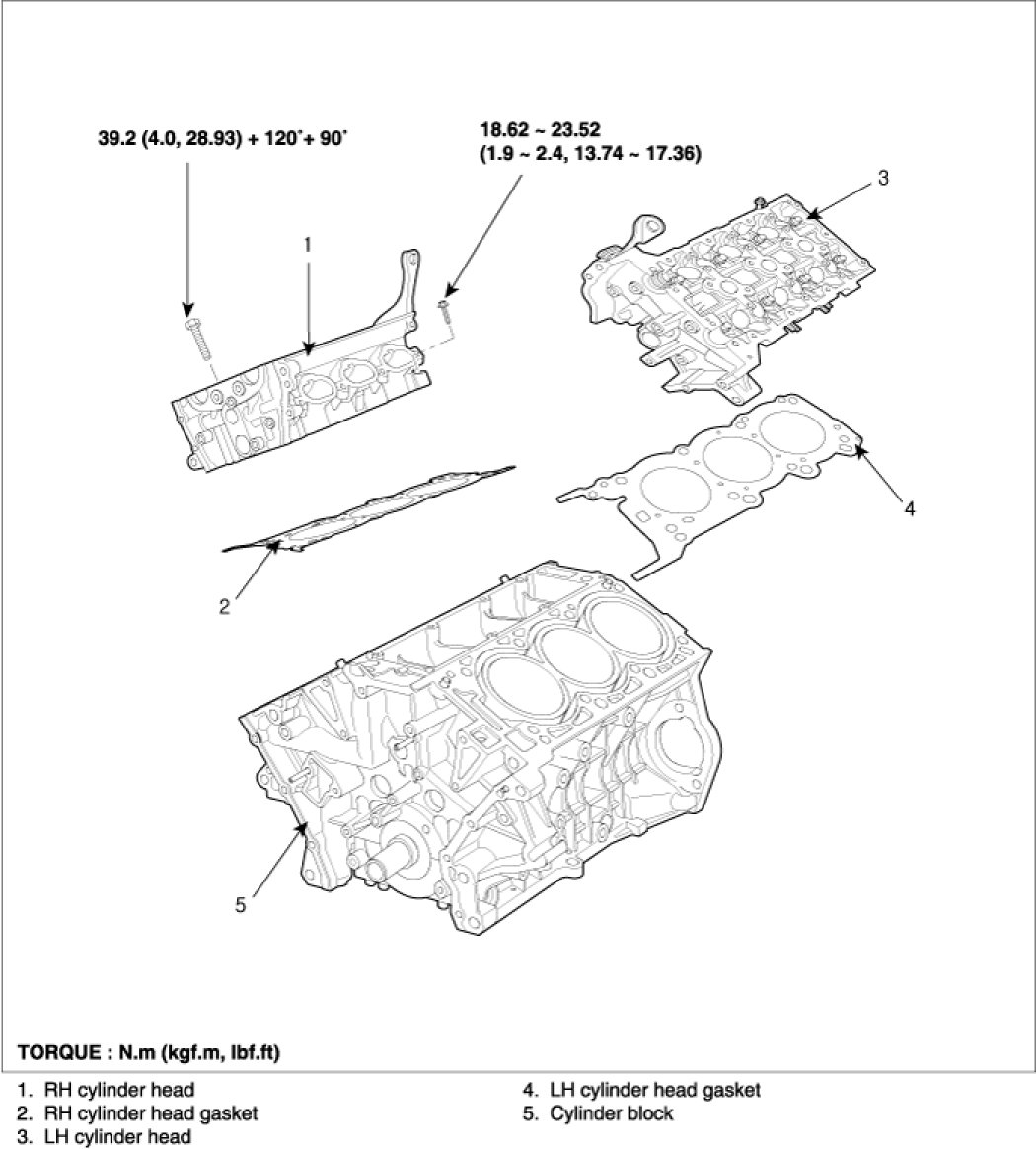 39.2 (4.0, 28.93) + 120˚+ 90˚

18.62 ~ 23.52
(1.9 ~ 2.4, 13.74 ~ 17.36)

3

1

4

2

5

TORQUE : N.m (kgf.m, lbf.ft)

1. RH cylinder head
2. RH cylinder head gasket
3. LH cylinder head

4. LH cylinder head gasket
5. Cylinder block