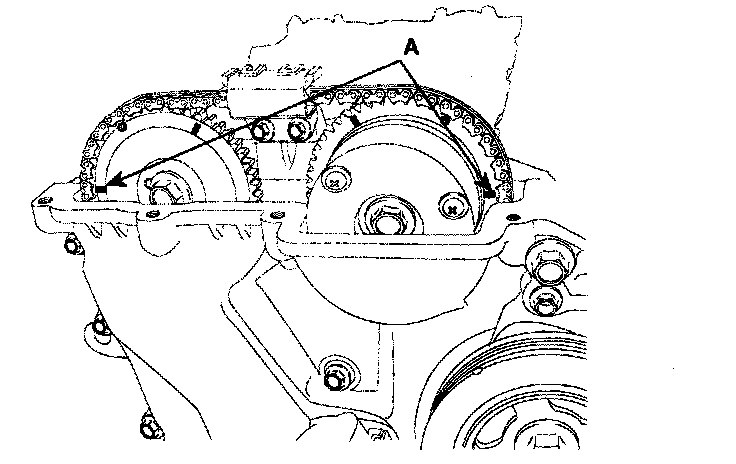 A