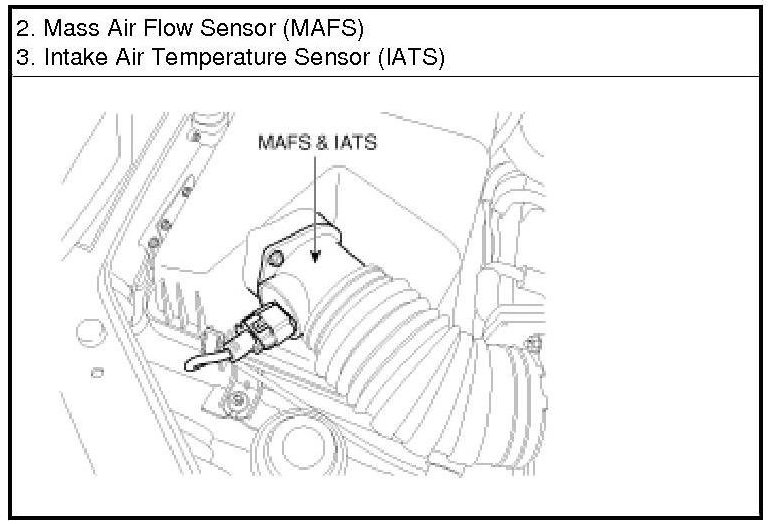 2. Mass Air Flow Sensor (MAFS)
3. Intake Air Temperature Sensor (IATS)

MAFS & IATS