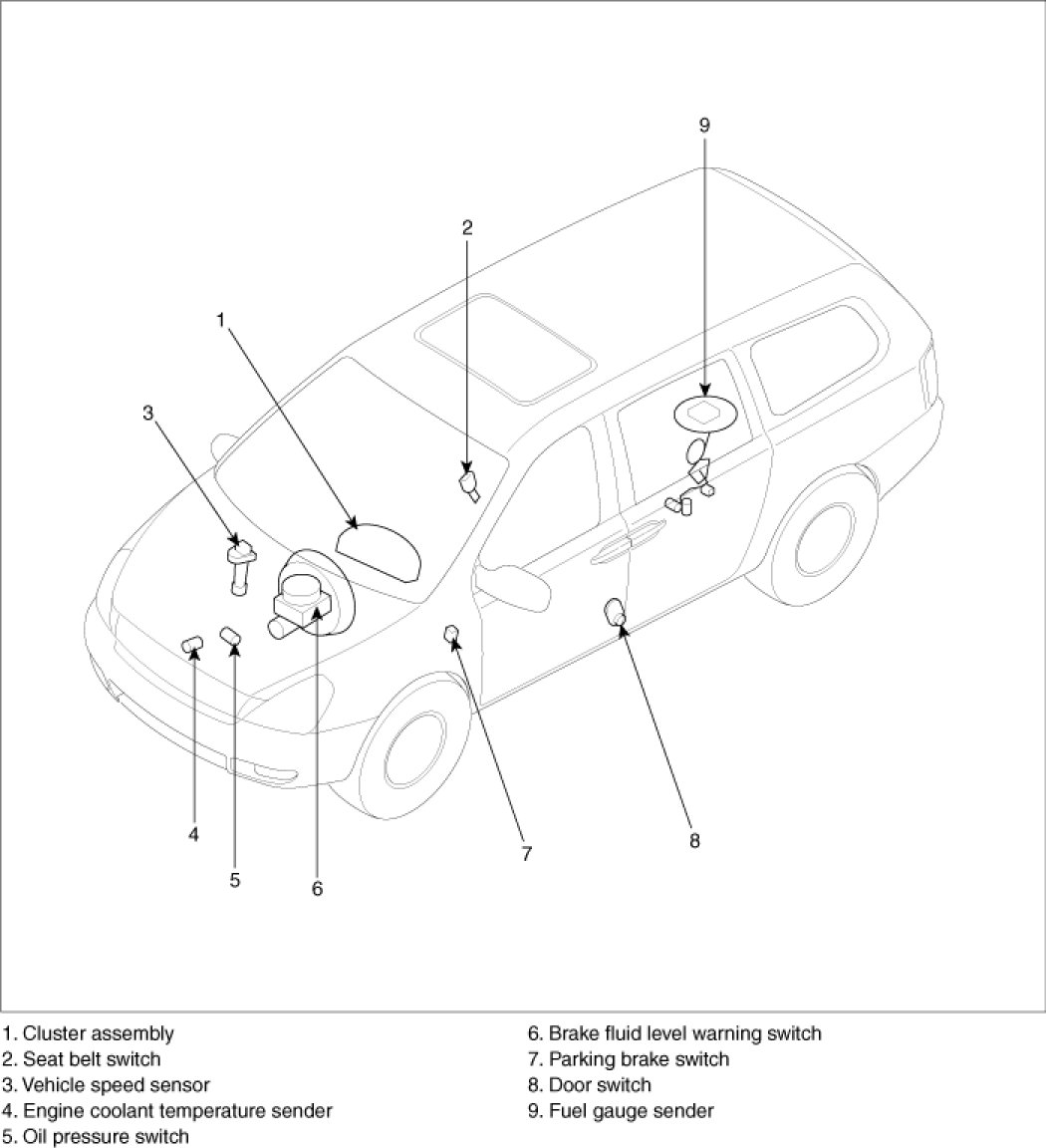 9

2

1

3

4

5

6

7

8

1. Cluster assembly
2. Seat belt switch
3. Vehicle speed sensor
4. Engine coolant temperature sender
5. Oil pressure switch

6. Brake fluid level warning switch
7. Parking brake switch
8. Door switch
9. Fuel gauge sender