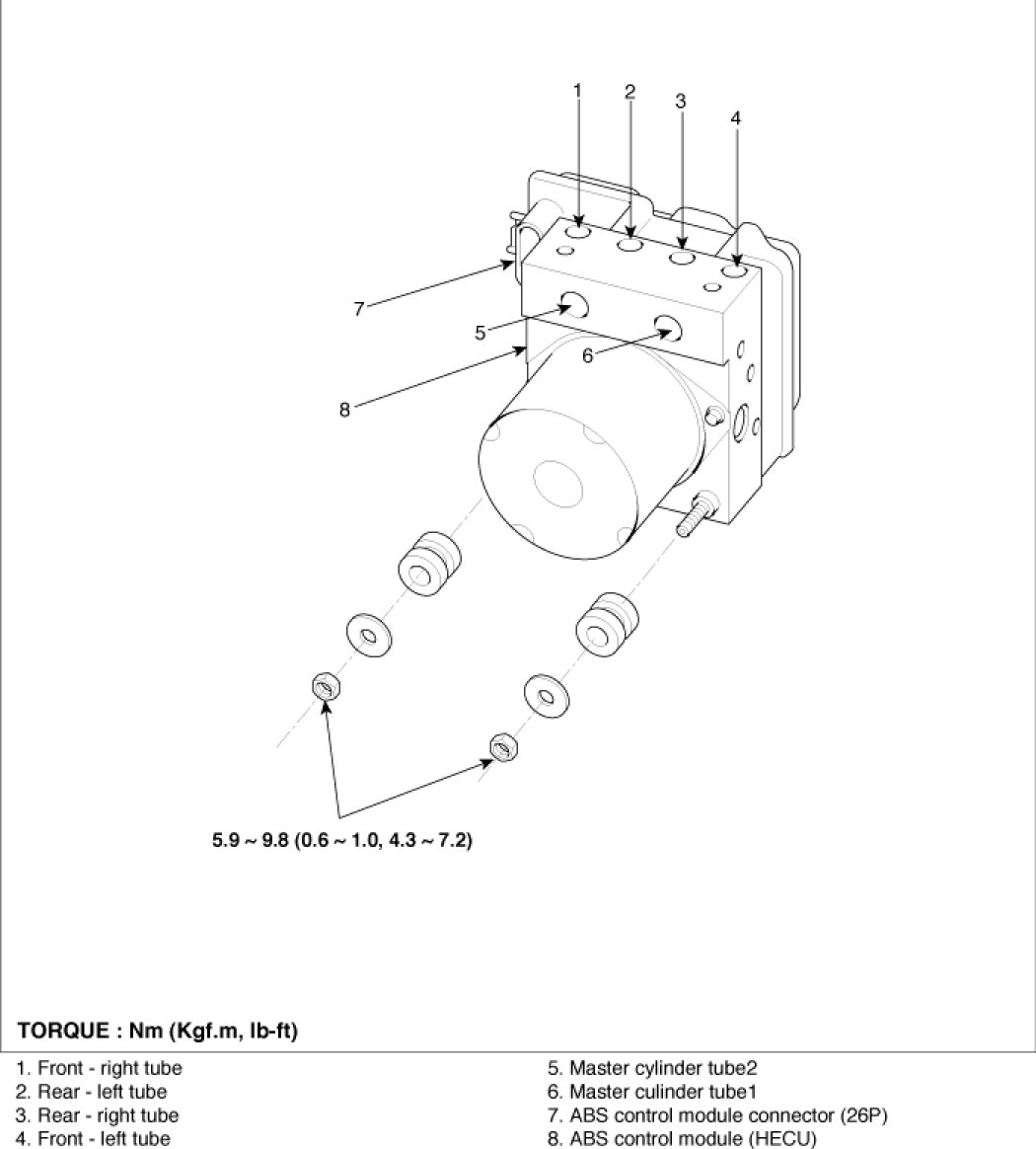 1
2
3
4
7
5
6
8

5.9 ~ 9.8 (0.6 ~ 1.0, 4.3 ~ 7.2)

TORQUE : Nm (Kgf.m, lb-ft)

1. Front - right tube
2. Rear - left tube
3. Rear - right tube
4. Front - left tube

5. Master cylinder tube2
6. Master culinder tube1
7. ABS control module connector (26P)
8. ABS control module (HECU)