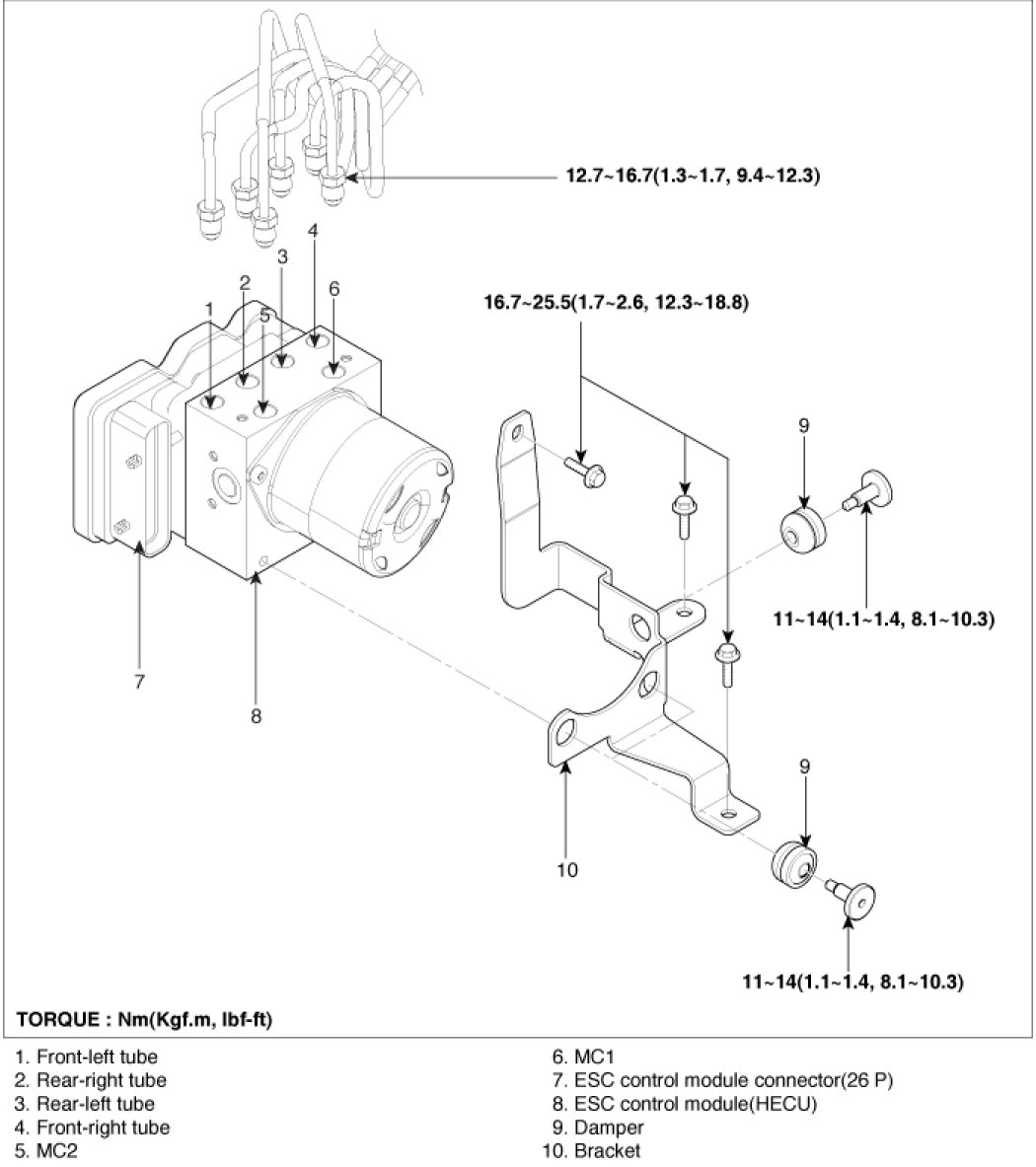 12.7~16.7(1.3~1.7, 9.4~12.3)

4
3
2
6
1
5

16.7~25.5(1.7~2.6, 12.3~18.8)

9

11~14(1.1~1.4, 8.1~10.3)

7
8

9

10

11~14(1.1~1.4, 8.1~10.3)

TORQUE : Nm(Kgf.m, lbf-ft)

1. Front-left tube
2. Rear-right tube
3. Rear-left tube
4. Front-right tube
5. MC2

6. MC1
7. ESC control module connector(26 P)
8. ESC control module(HECU)
9. Damper
10. Bracket